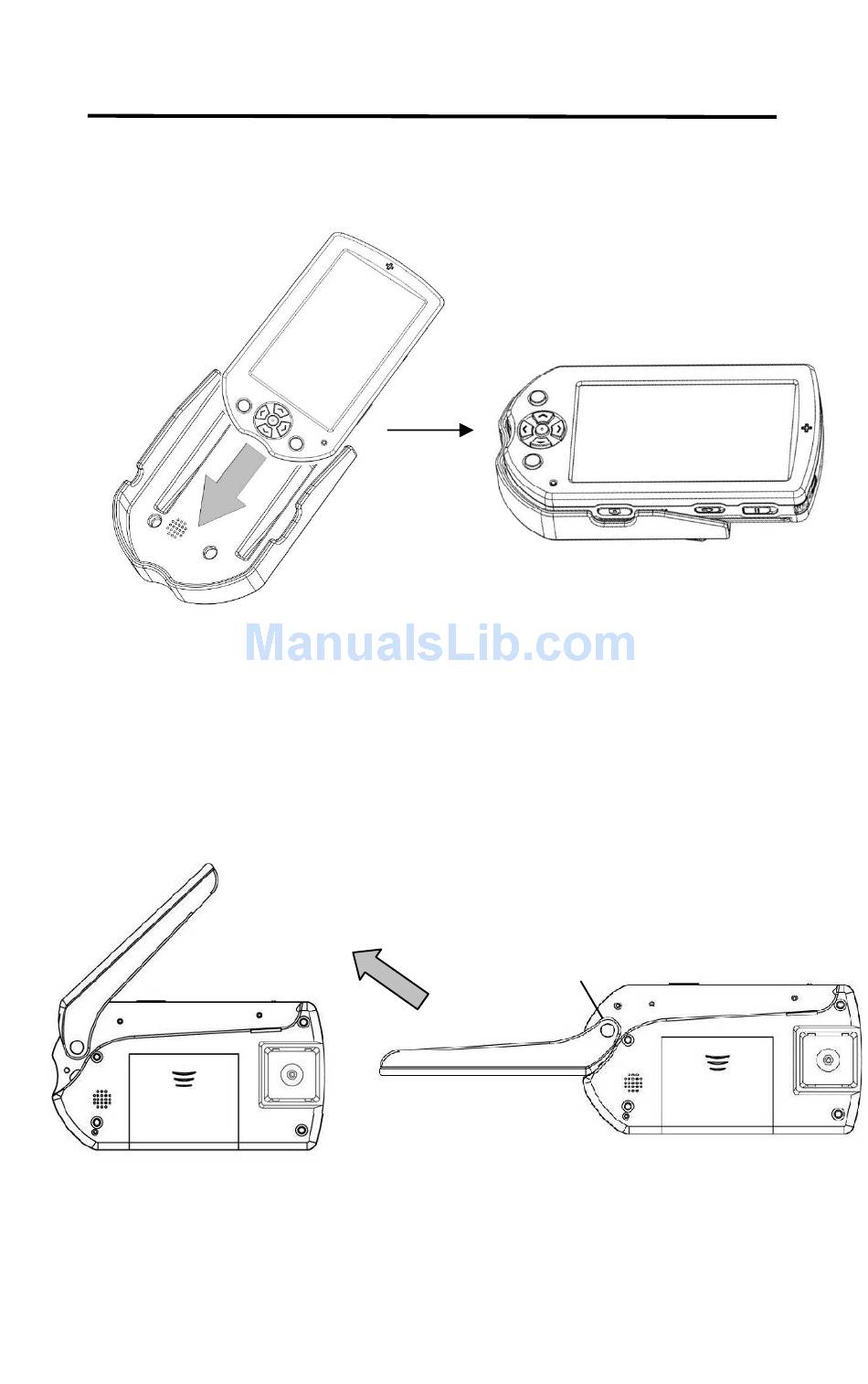 ManualsLib.com