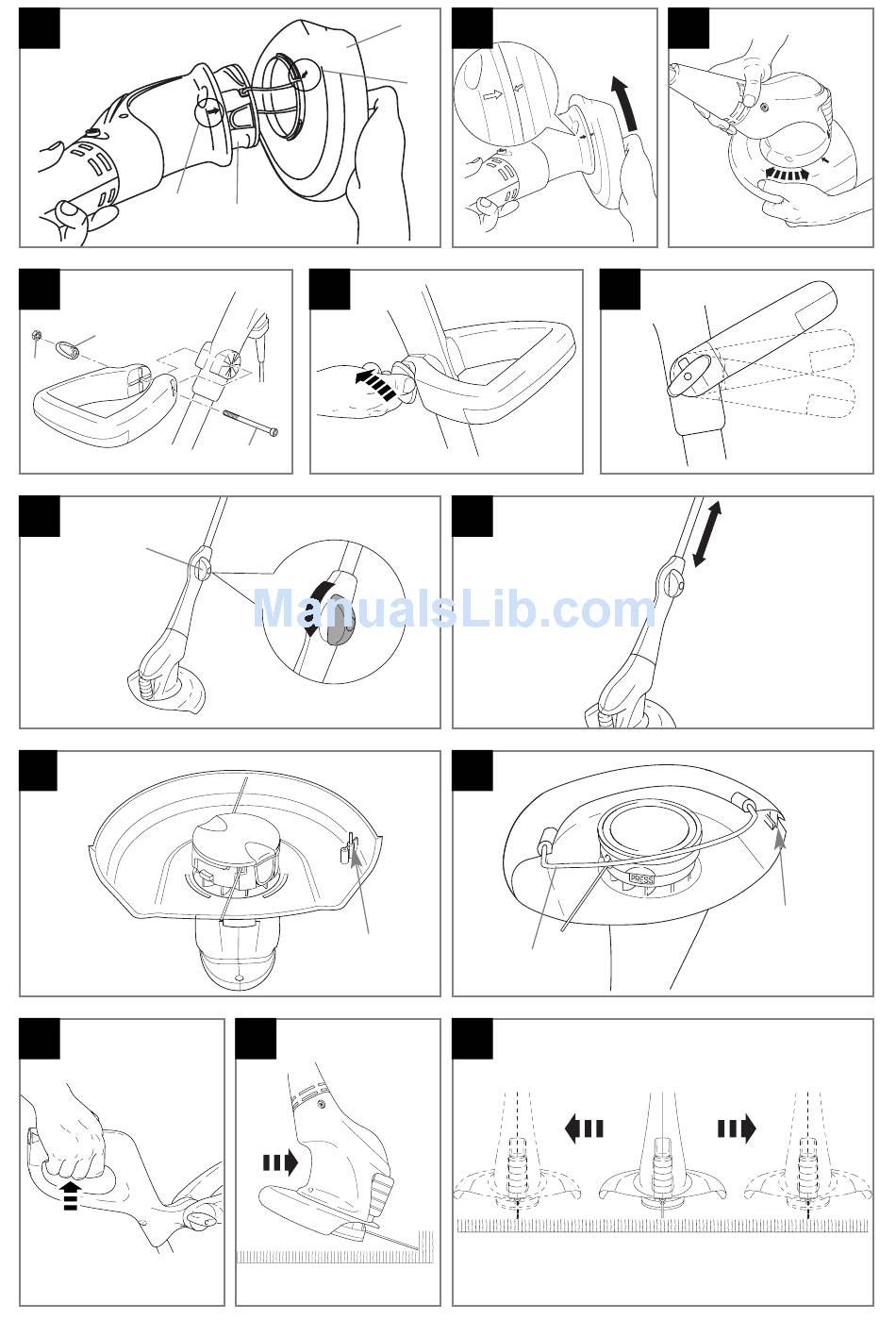 ManualsLib.com

PRESS