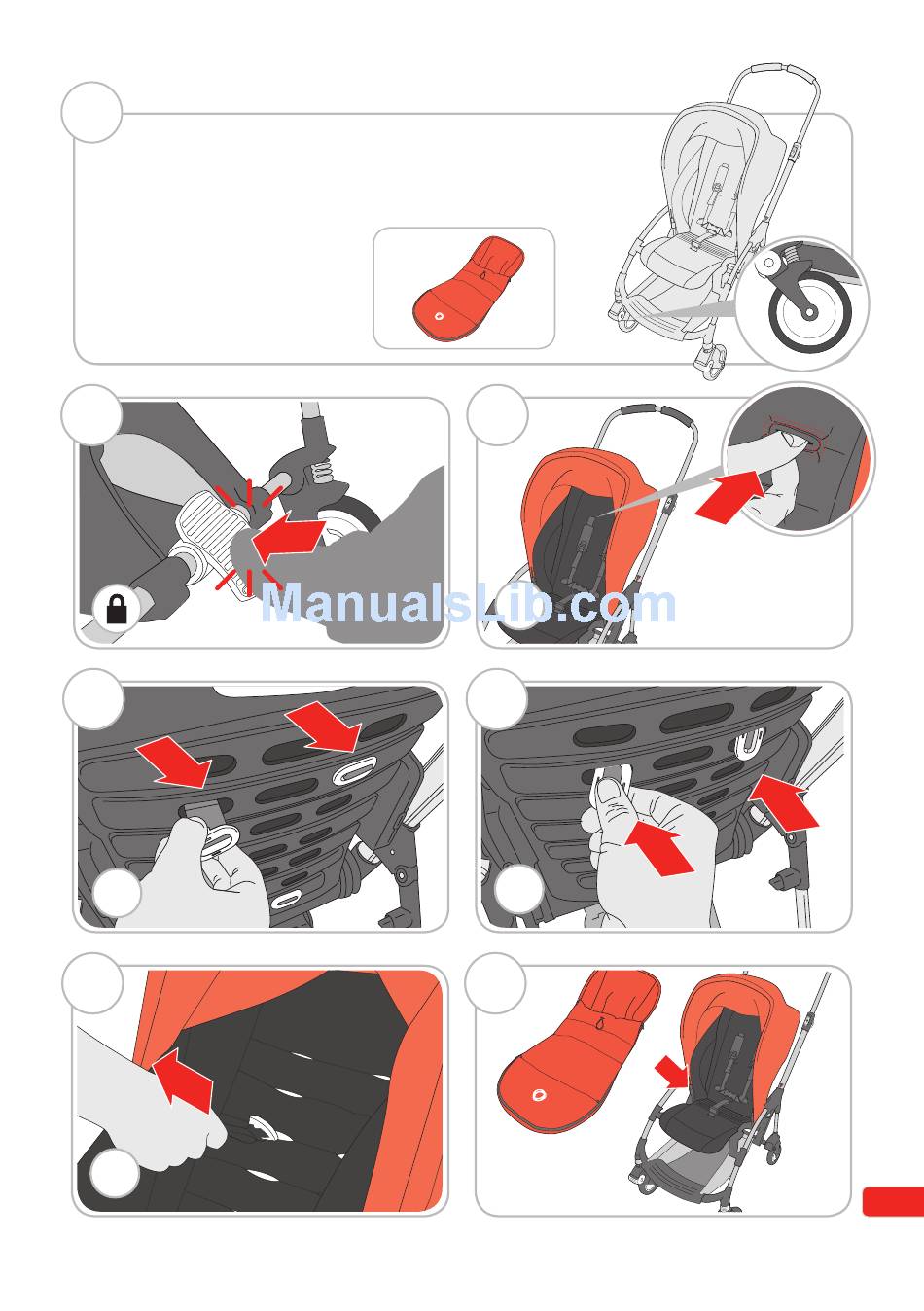 ManualsLib.com