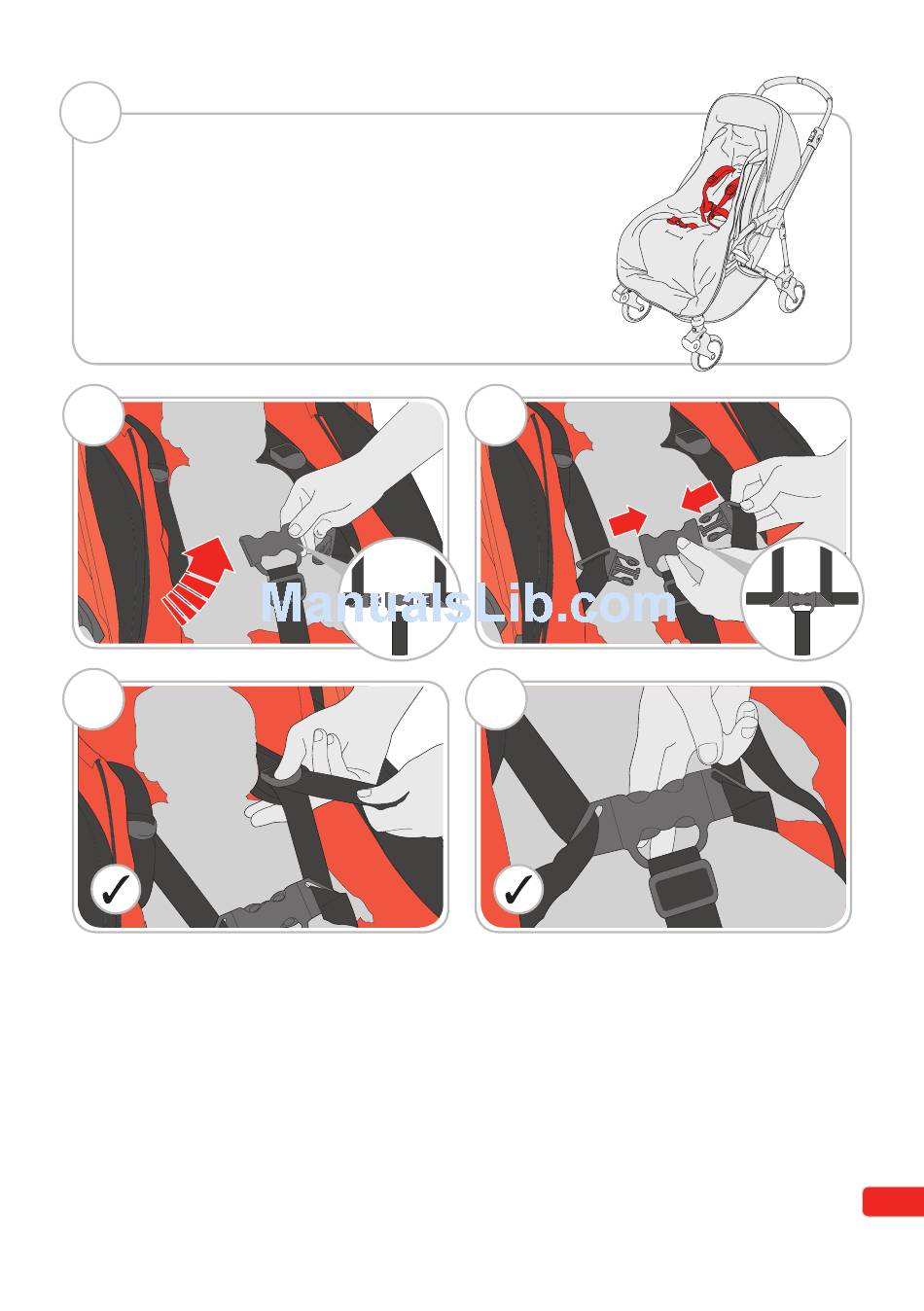 ManualsLib.com