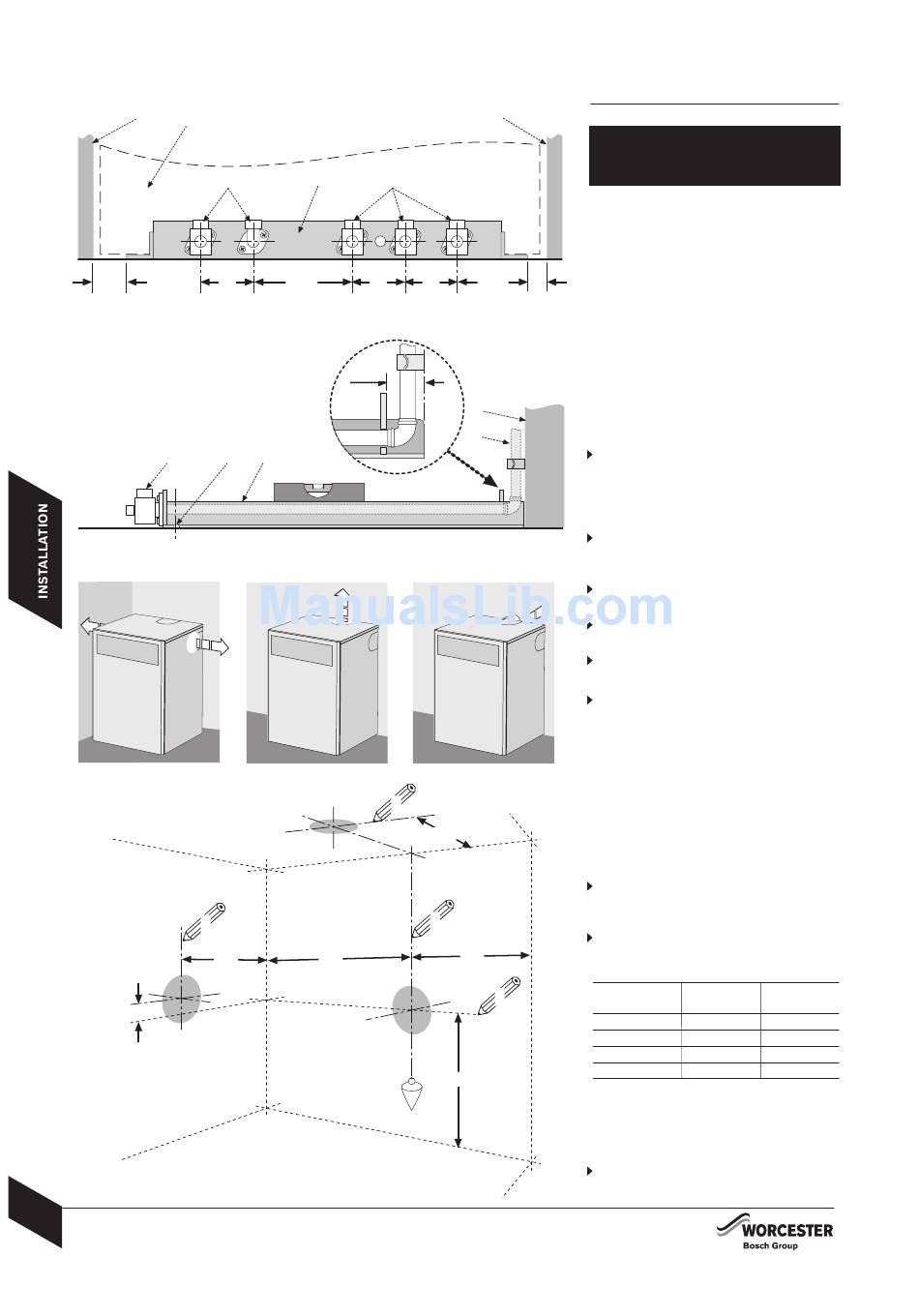 INSTALLATION

ManualsLib.com

WORCESTER
Bosch Group