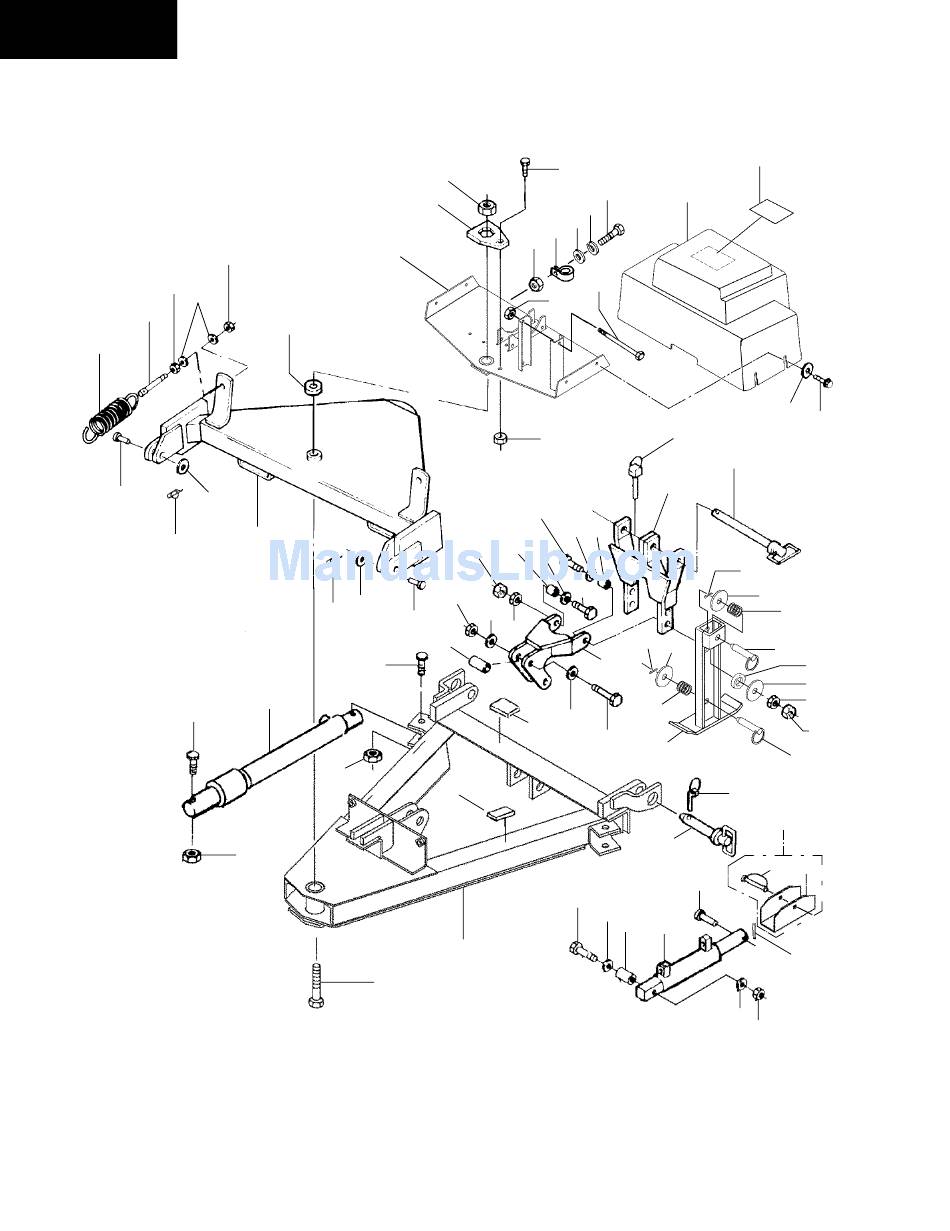 ManualsLib.com