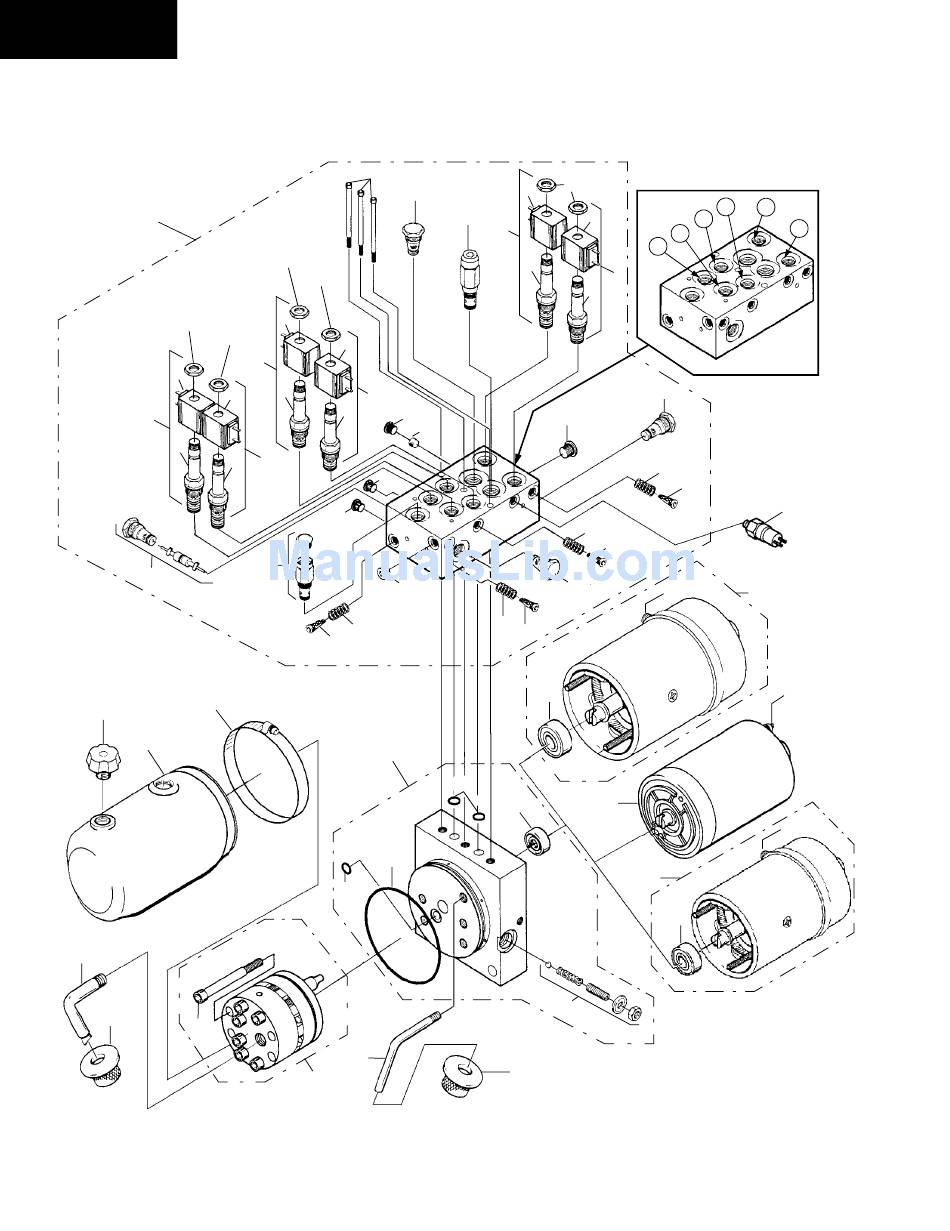 ManualsLib.com