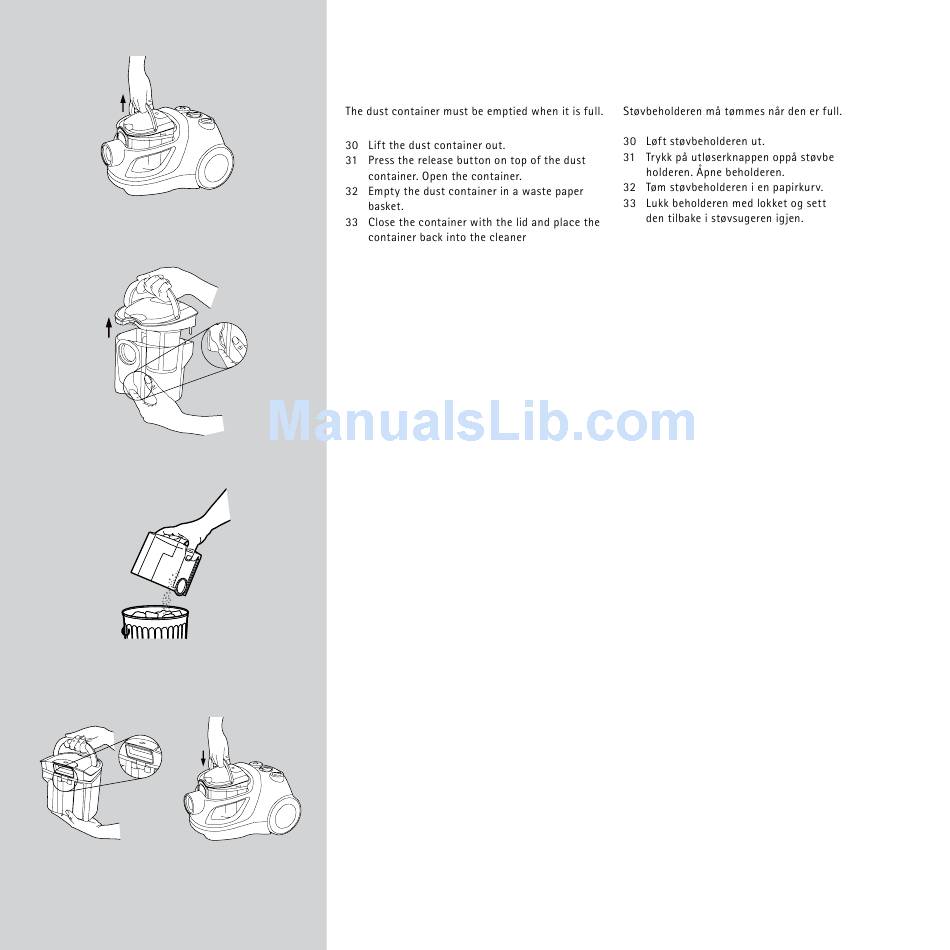 The dust container must be emptied when it is full.

30 Lift the dust container out.
31 Press the release button on top of the dust container. Open the container.
32 Empty the dust container in a waste paper basket.
33 Close the container with the lid and place the container back into the cleaner

Støvbeholderen må tømmes når den er full.

30 Løft støvbeholderen ut.
31 Trykk på utløserknappen oppå støvbe holderen. Åpne beholderen.
32 Tøm støvbeholderen i en papirkurv.
33 Lukk beholderen med lokket og sett den tilbake i støvsugeren igjen.

ManualsLib.com