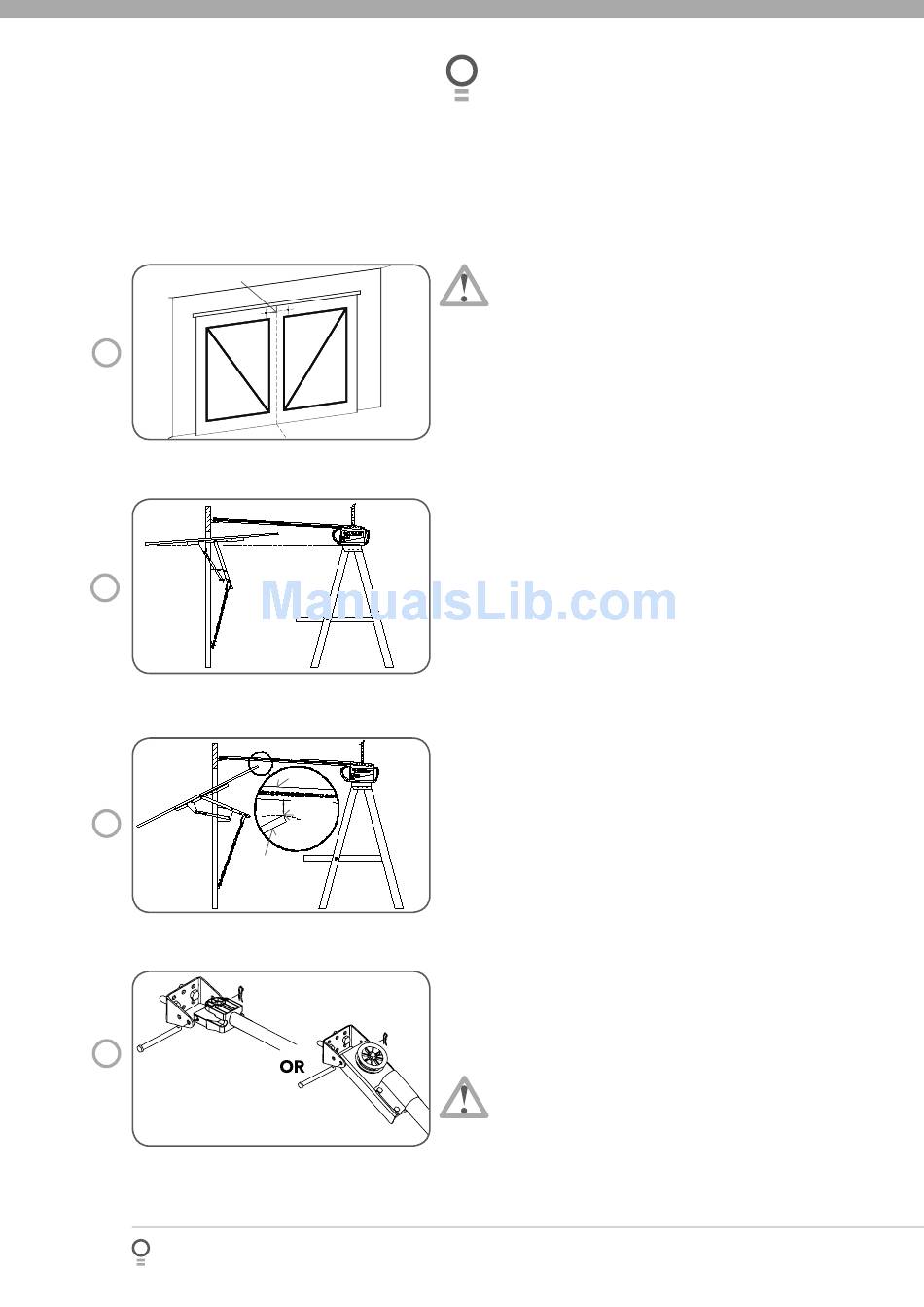 ManualsLib.com

OR