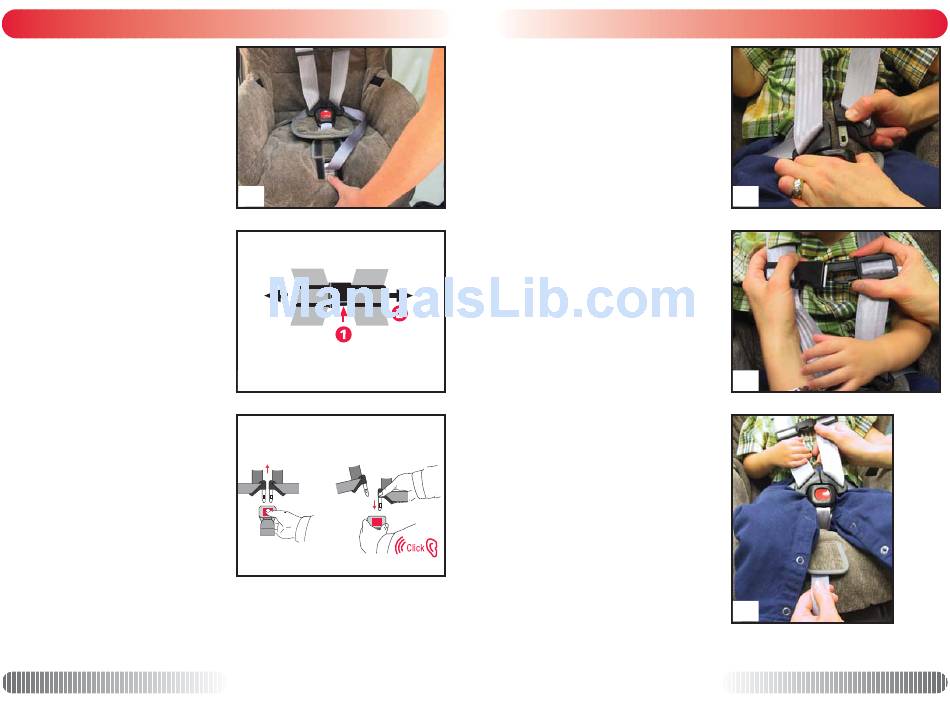 ManualsLib.com

1

2

Click