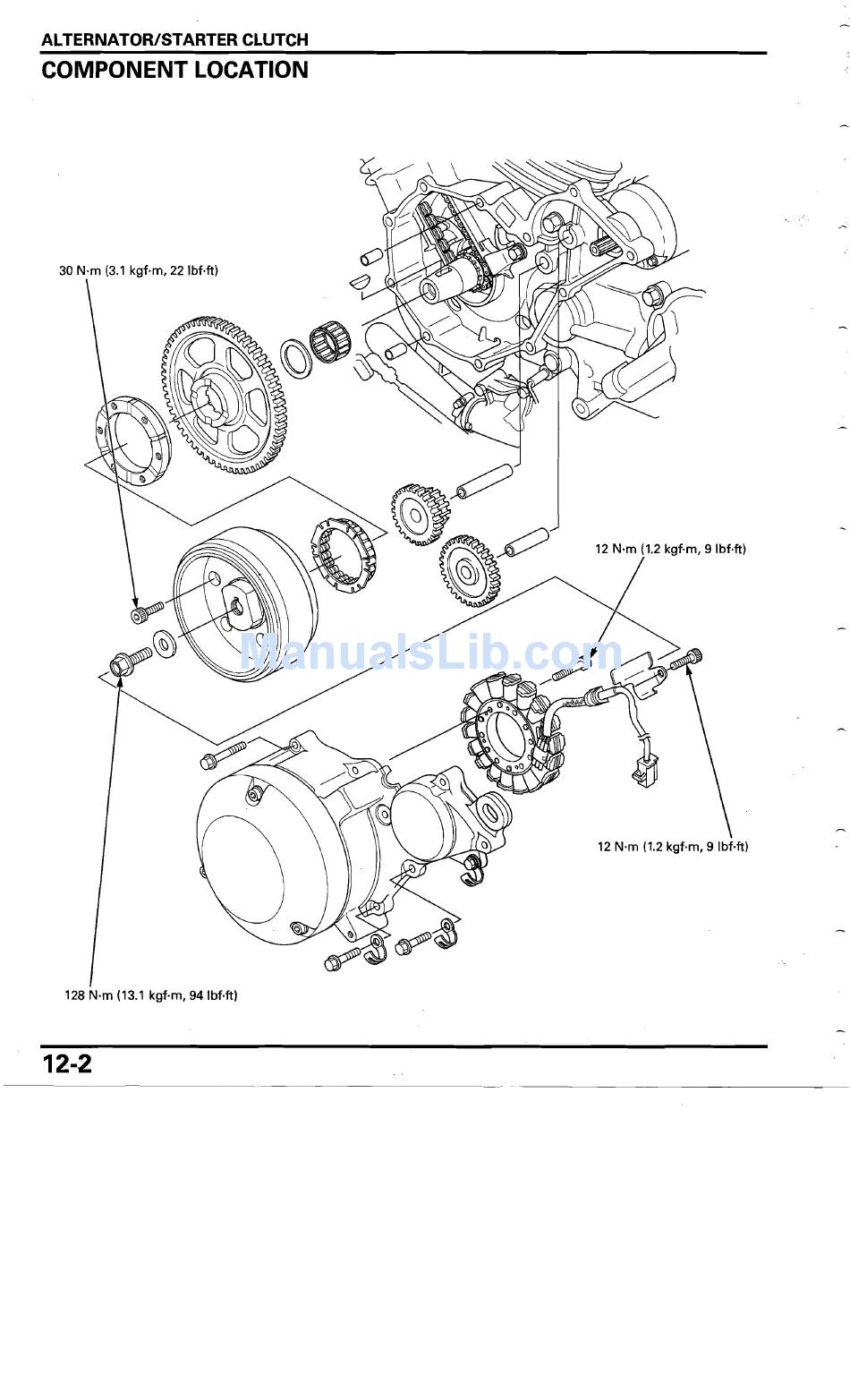 ALTERNATOR/STARTER CLUTCH

COMPONENT LOCATION

30 N·m (3.1 kgf·m, 22 lbf·ft)

12 N·m (1.2 kgf·m, 9 lbf·ft)

ManualsLib.com

12 N·m (1.2 kgf·m, 9 lbf·ft)

128 N·m (13.1 kgf·m, 94 lbf·ft)

12-2