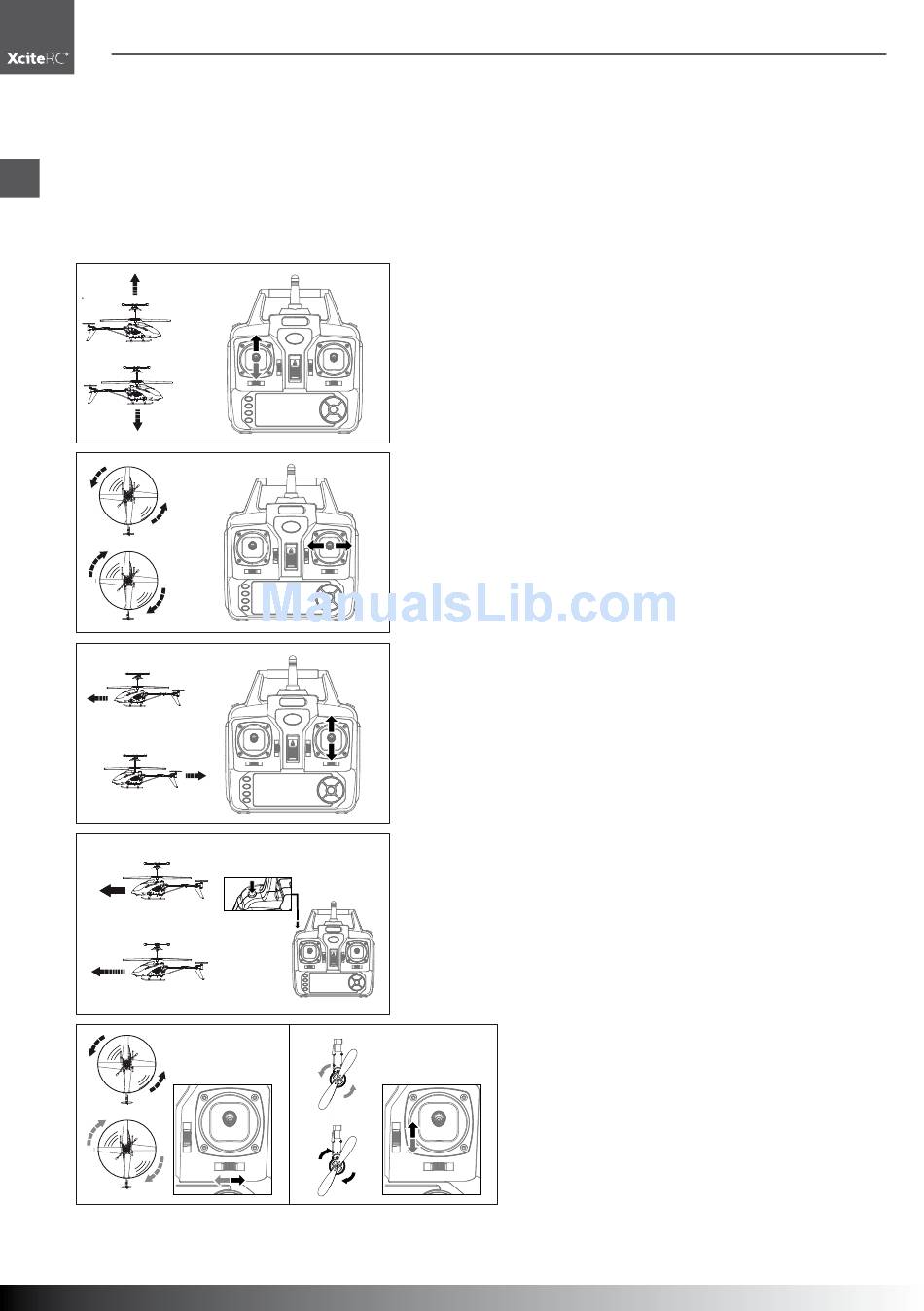 XciteRC®

ManualsLib.com