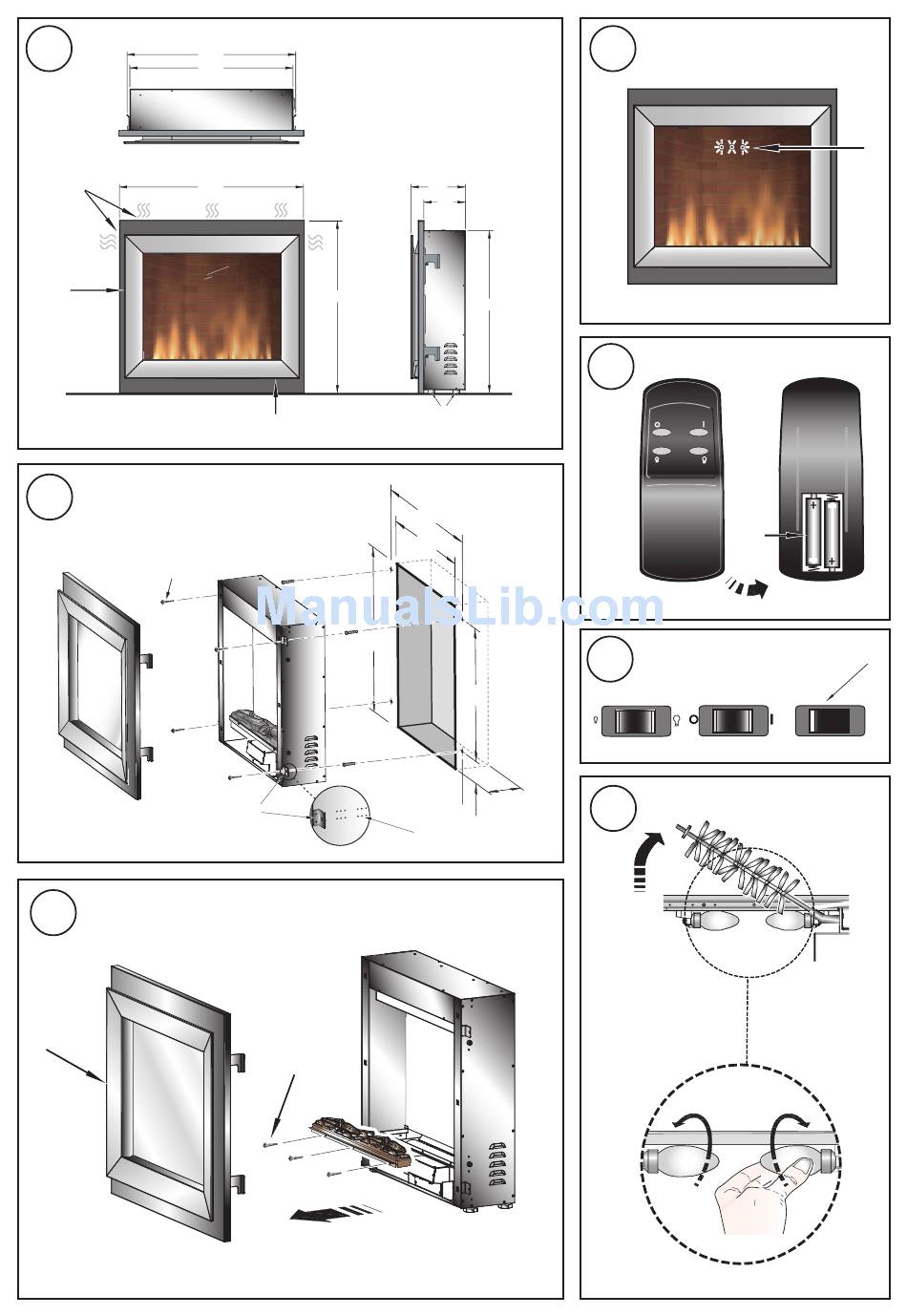 ManualsLib.com