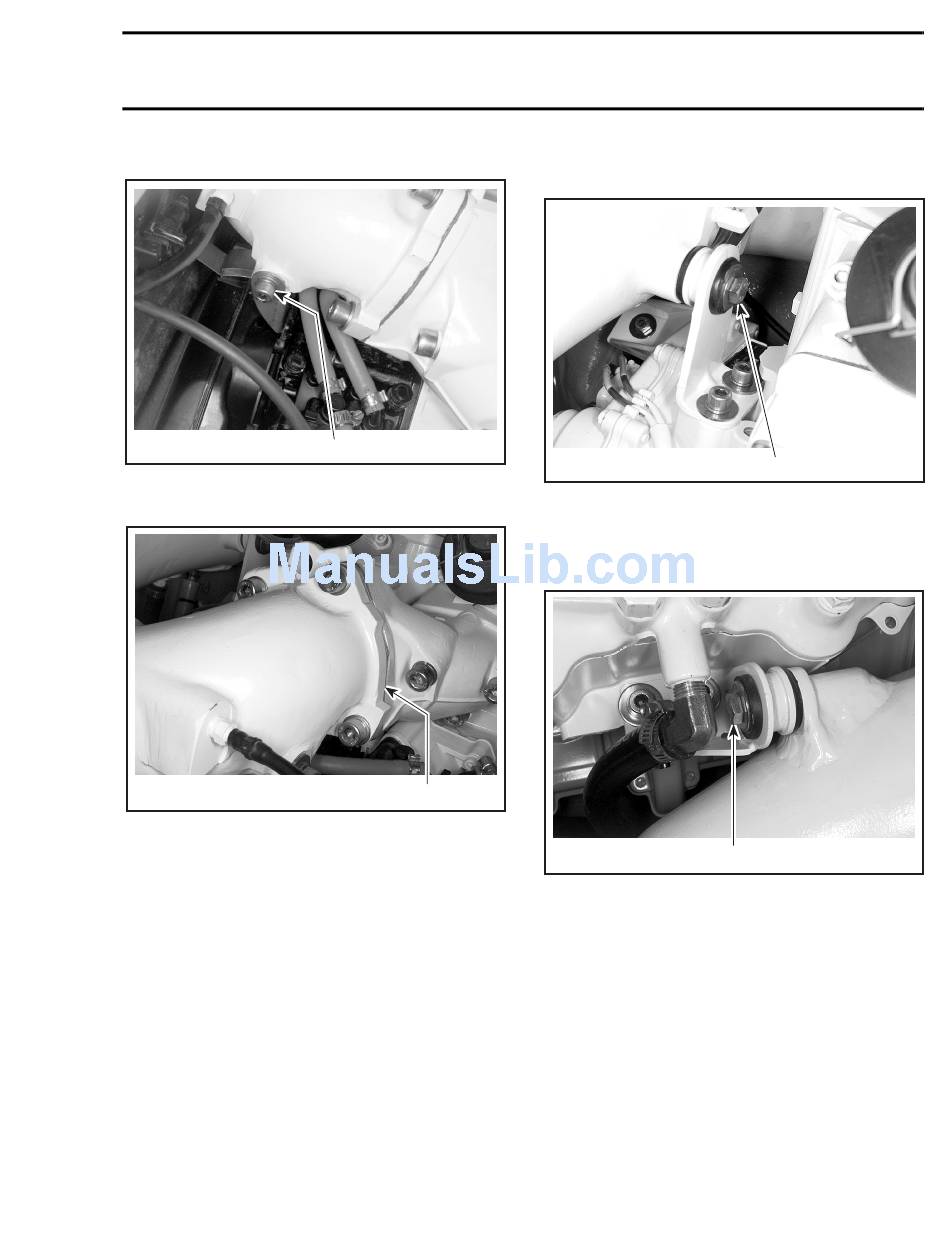 ManualsLib.com