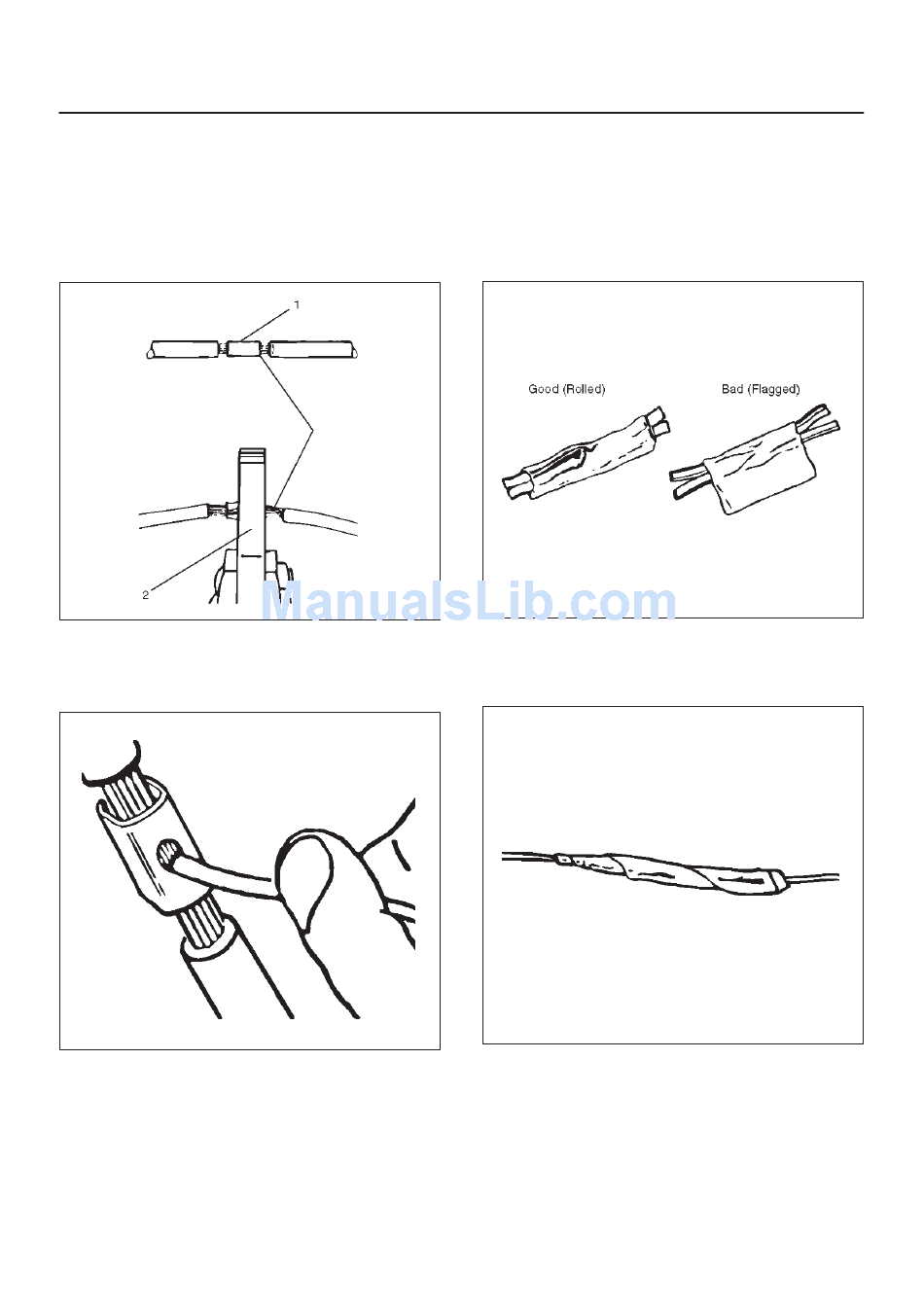 1

2

Good (Rolled)

Bad (Flagged)

ManualsLib.com