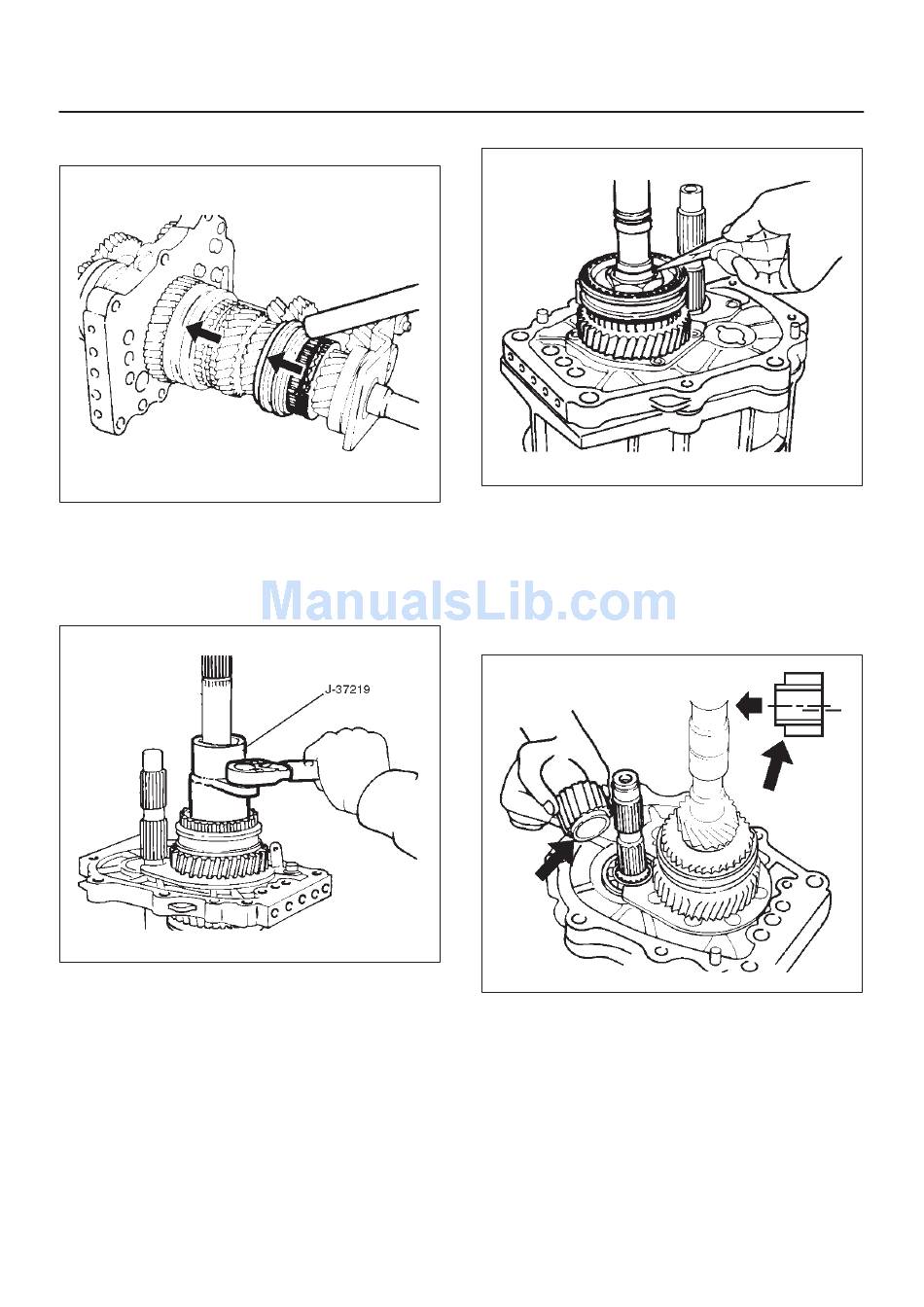 ManualsLib.com

J-37219