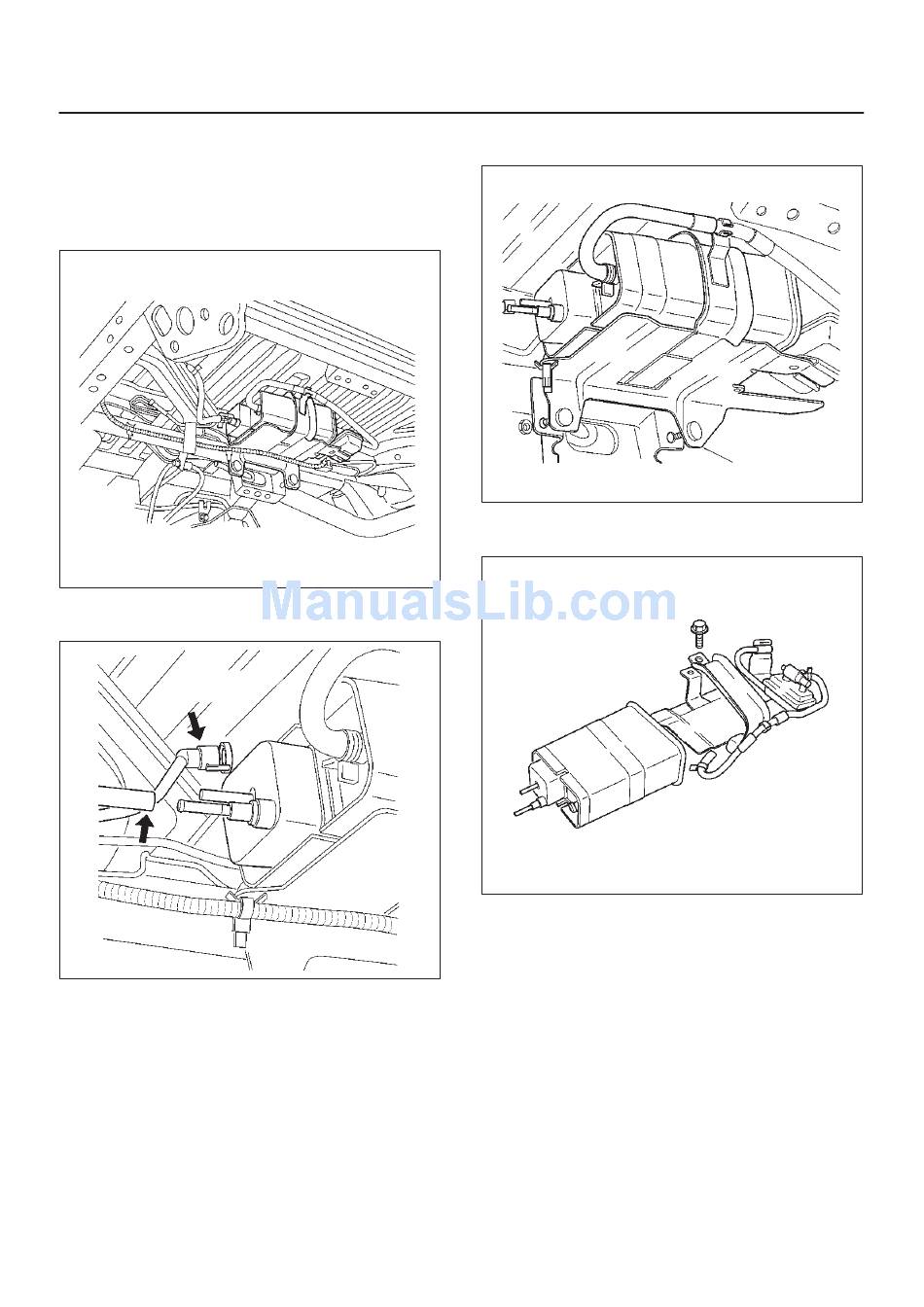 ManualsLib.com