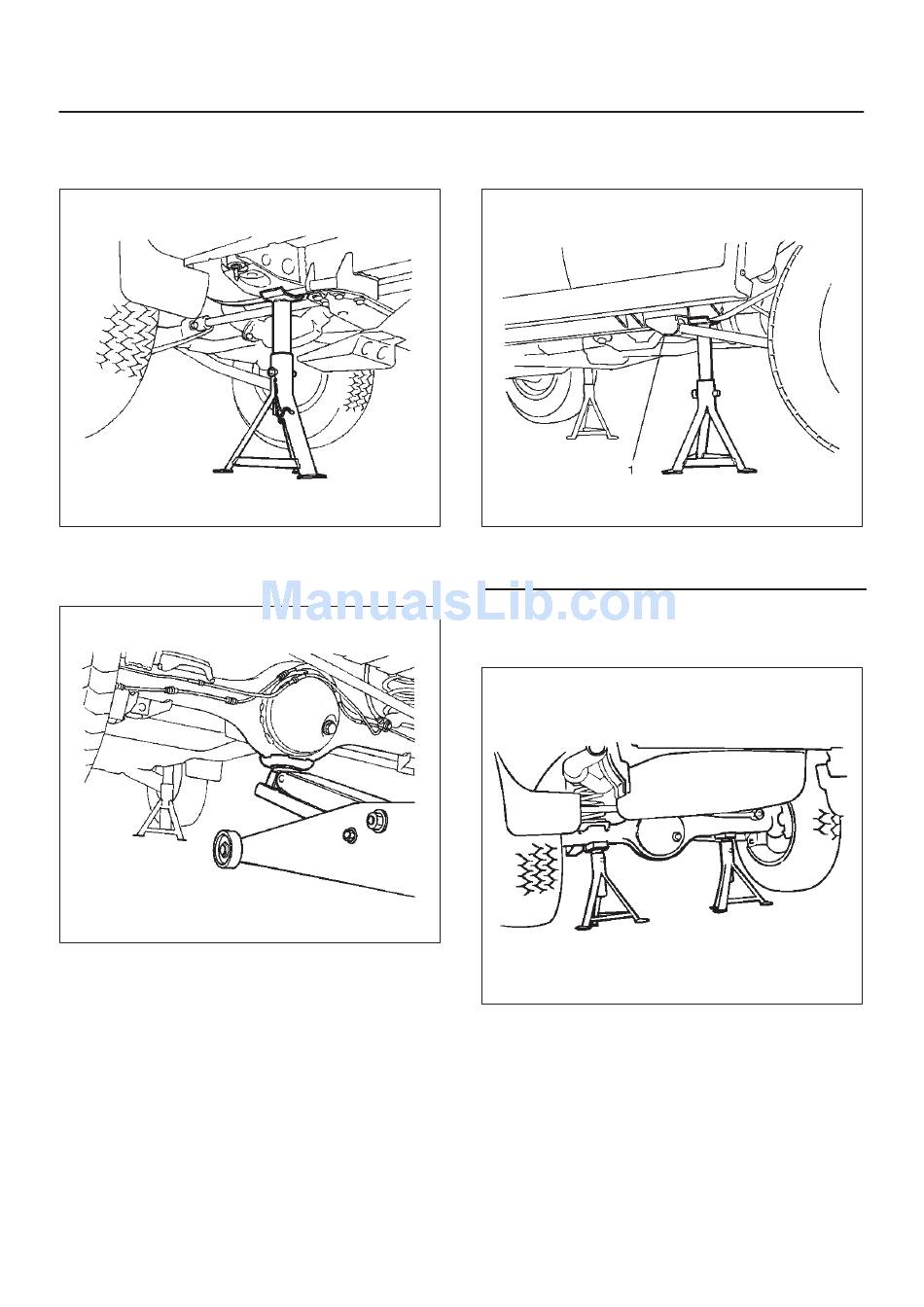 1

ManualsLib.com