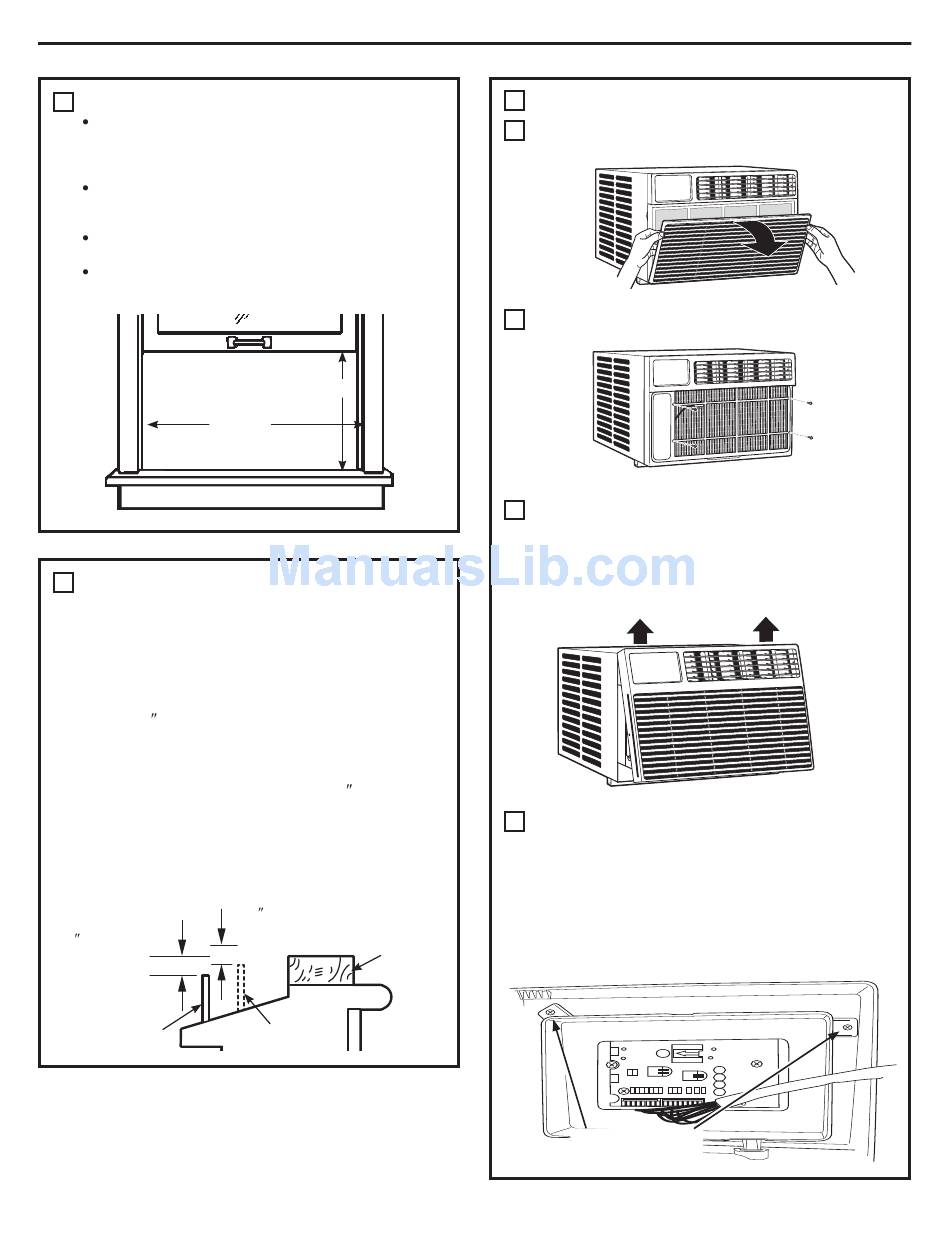 ManualsLib.com