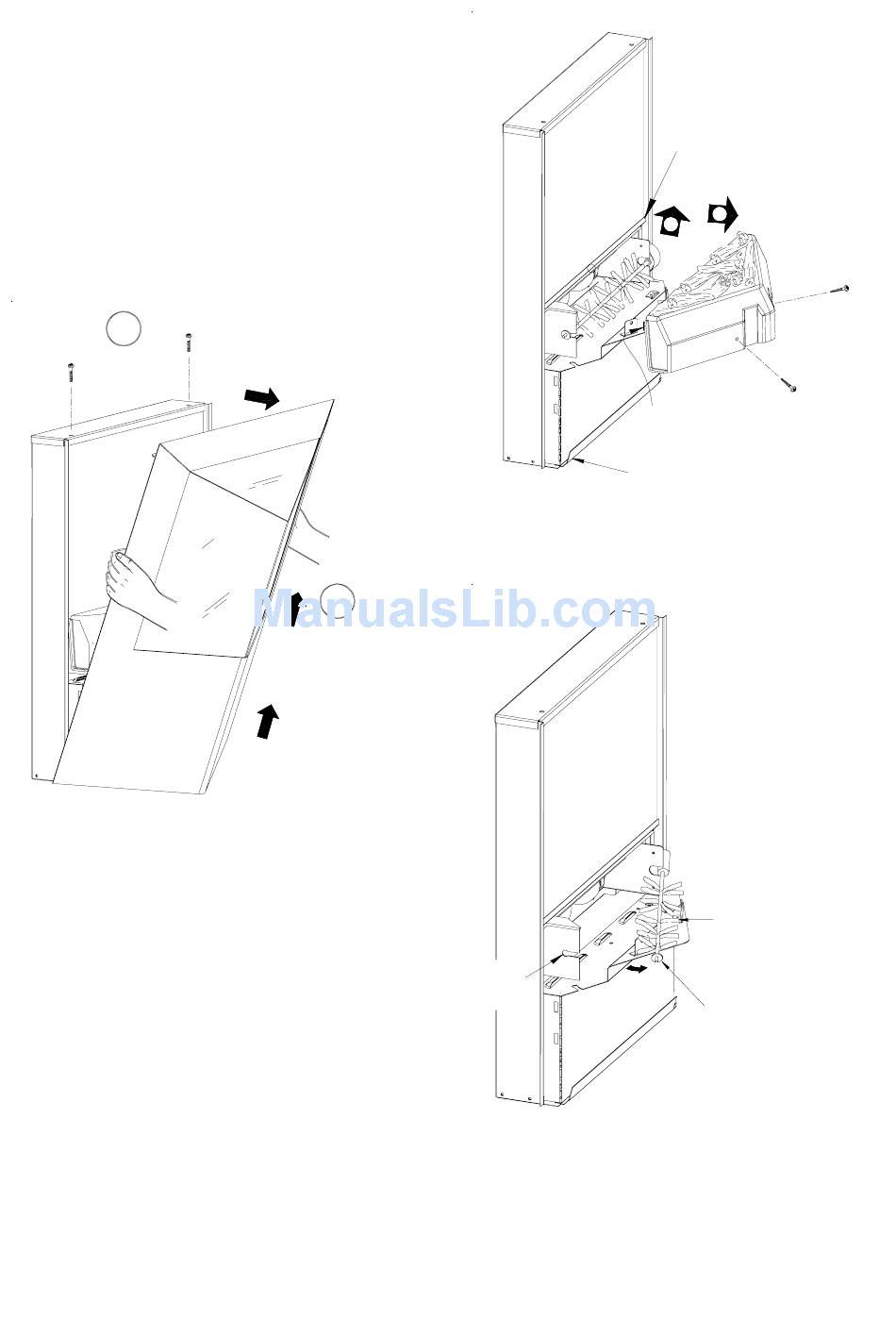 ManualsLib.com