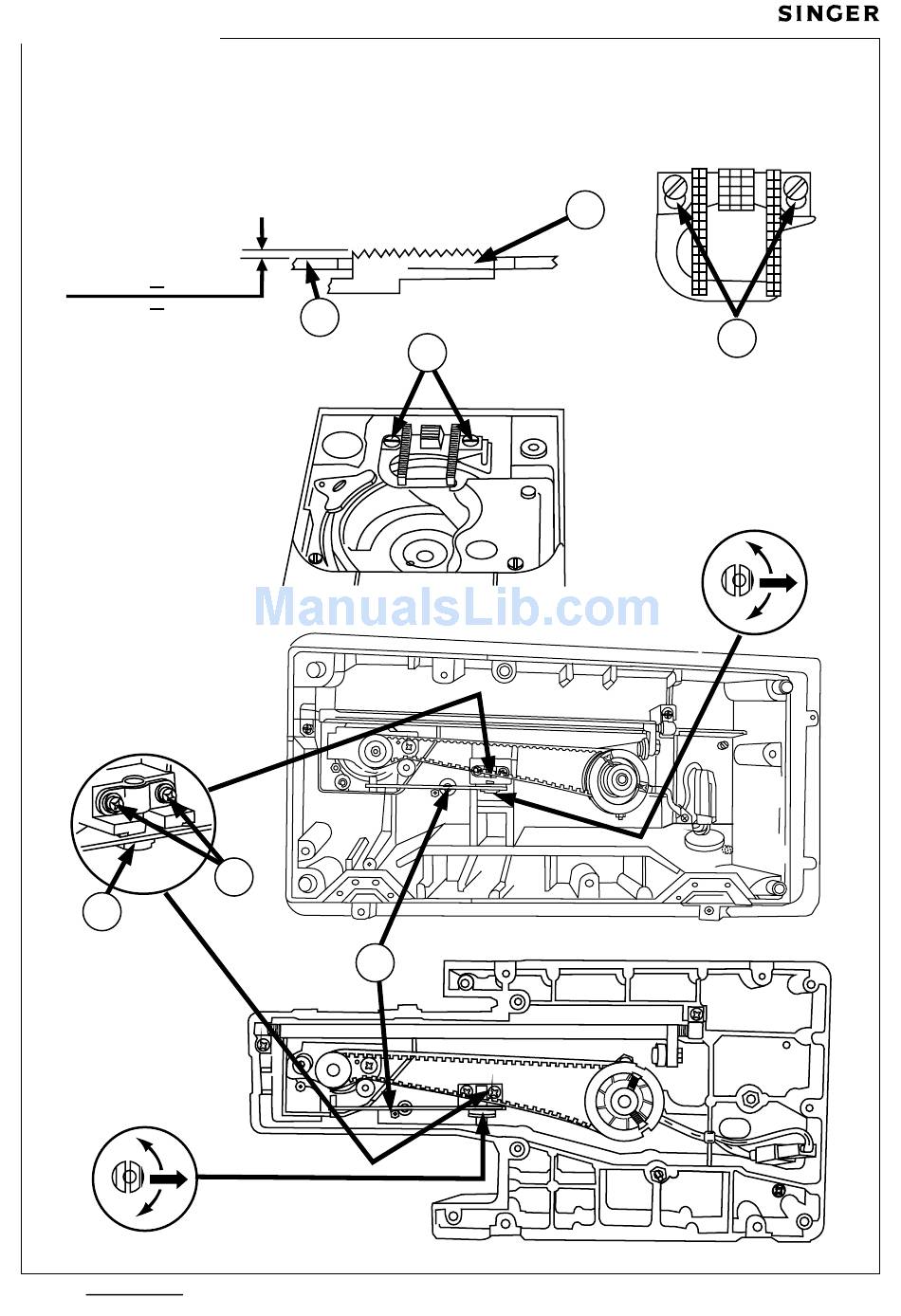 SINGER

ManualsLib.com