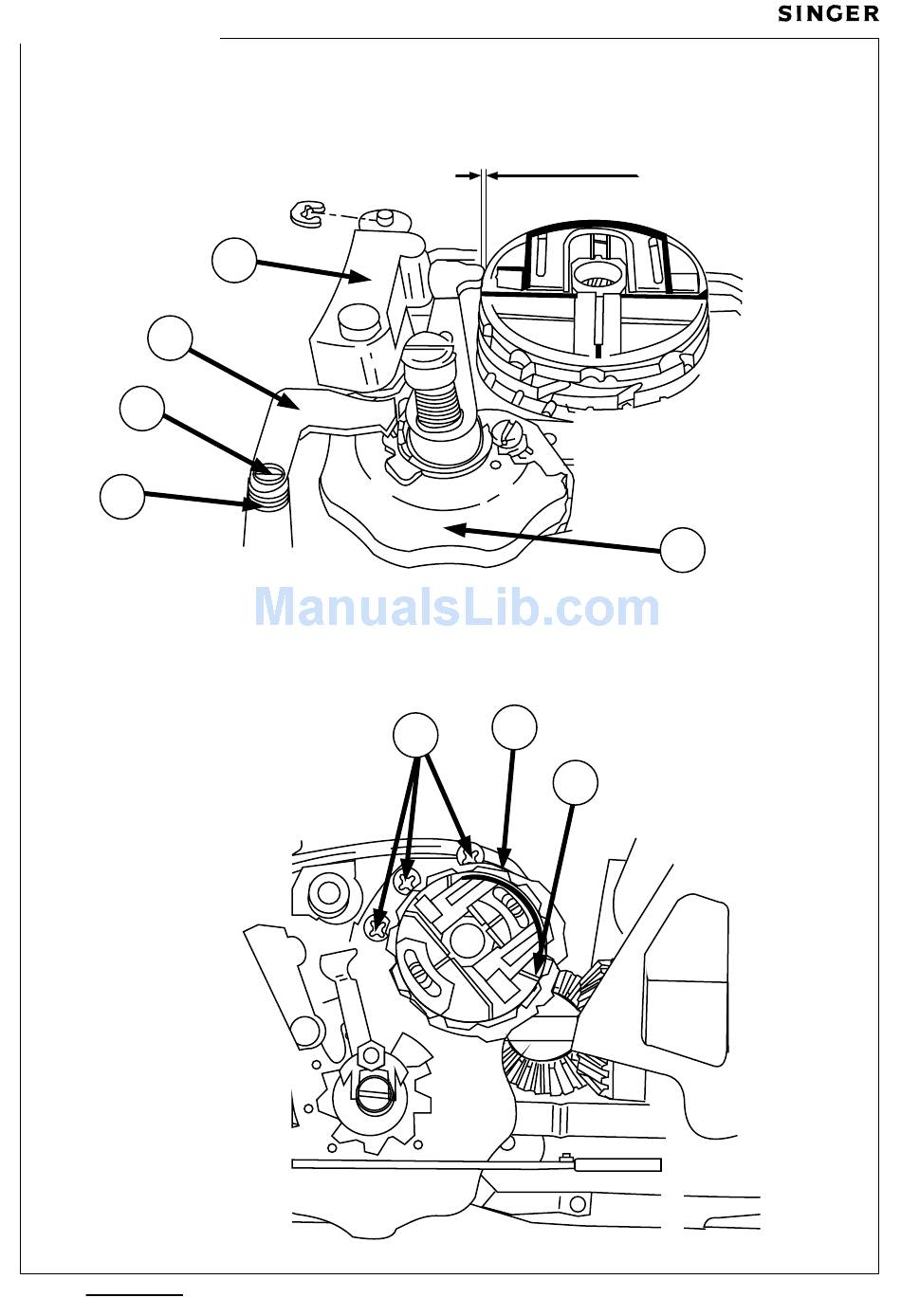 SINGER

ManualsLib.com