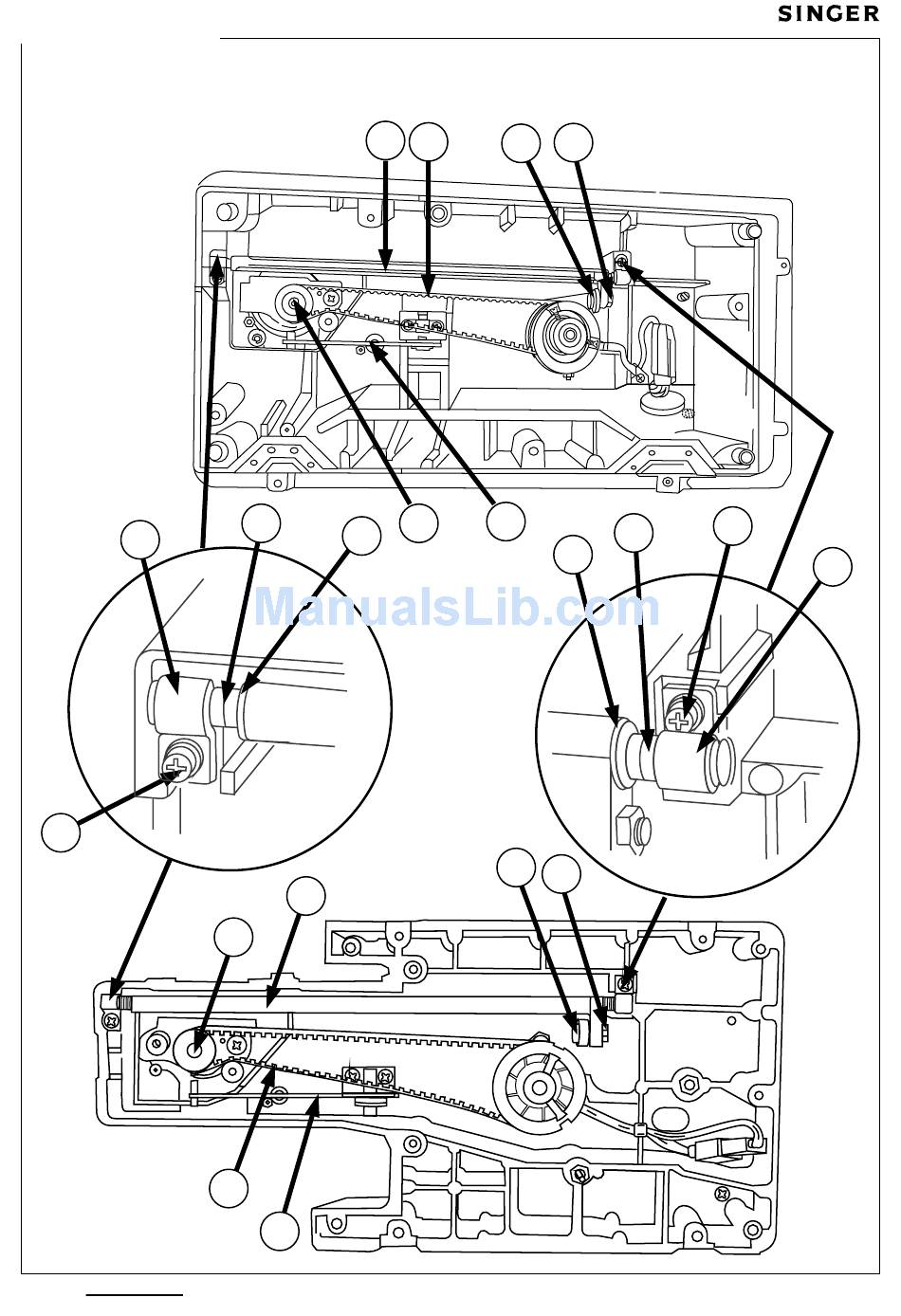 SINGER

ManualsLib.com