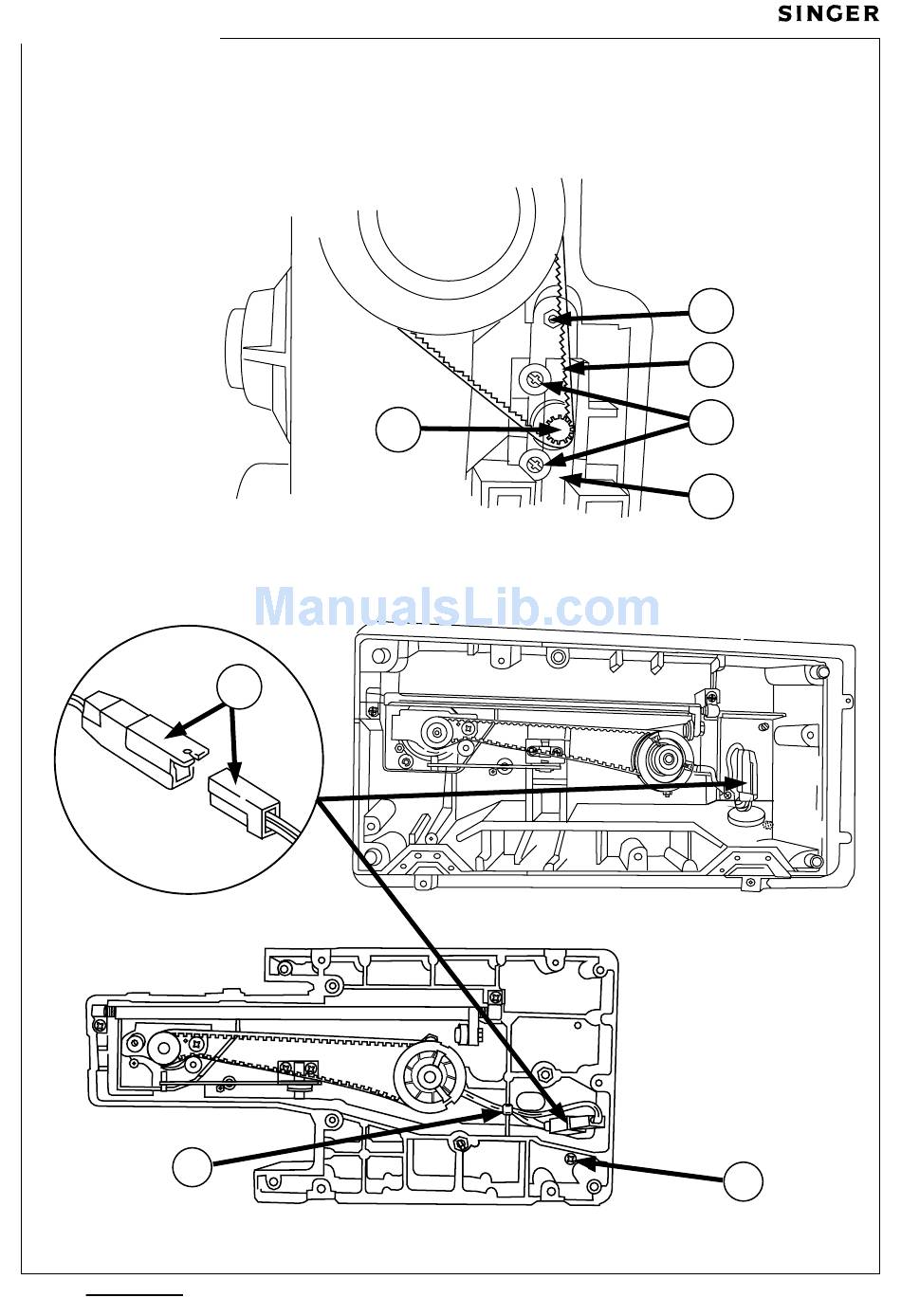 SINGER

ManualsLib.com