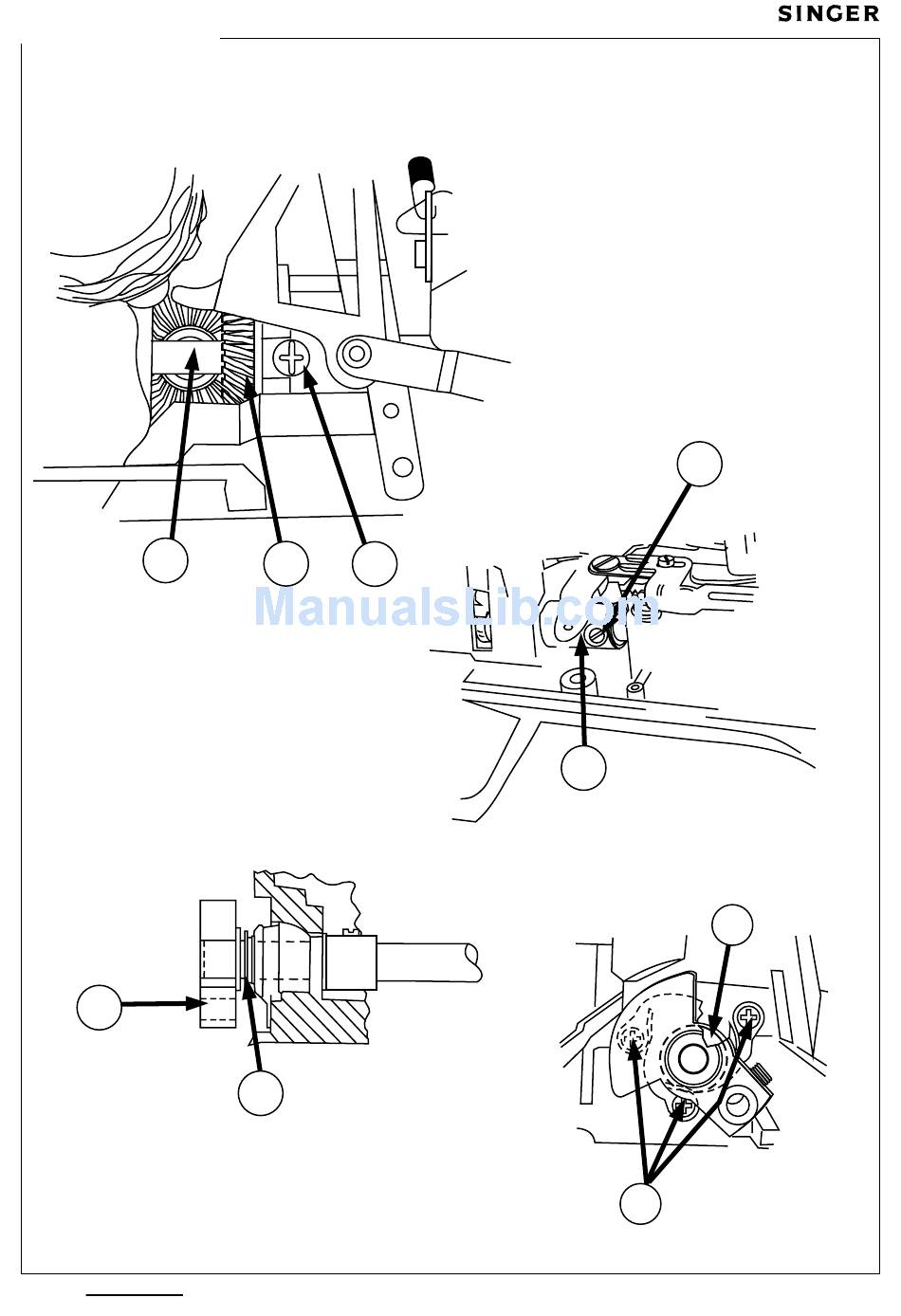 SINGER

ManualsLib.com