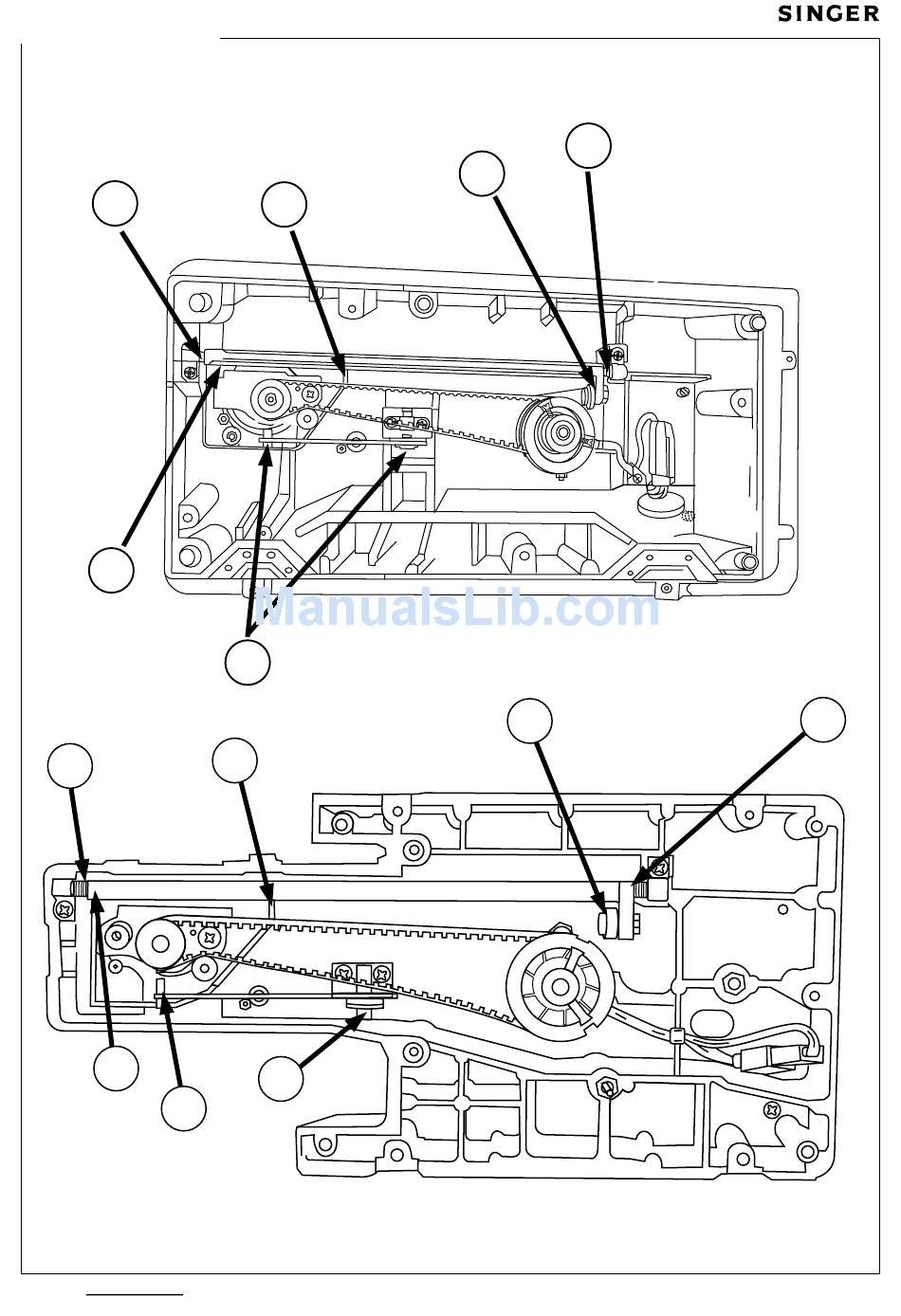 SINGER

ManualsLib.com