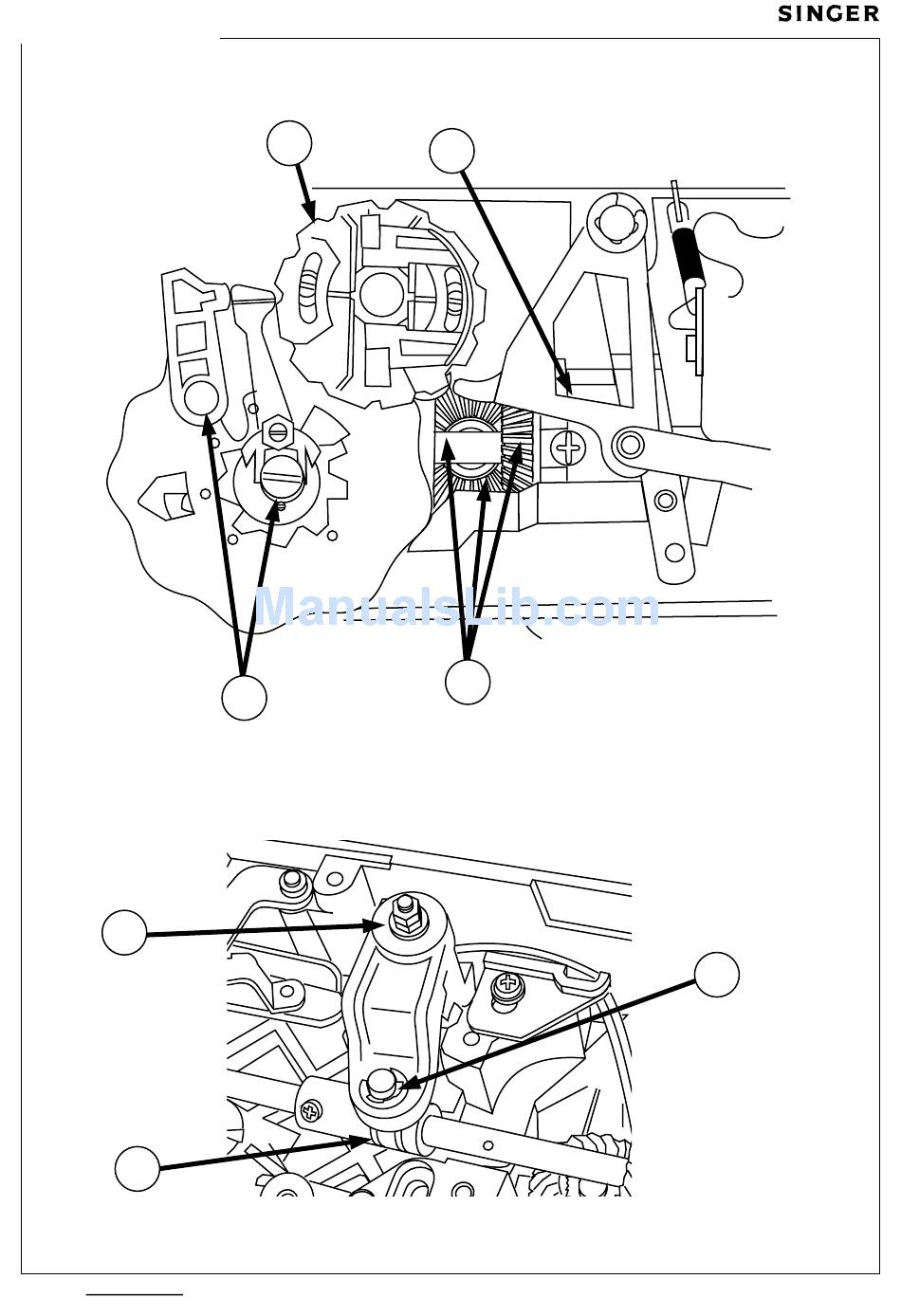 SINGER

ManualsLib.com