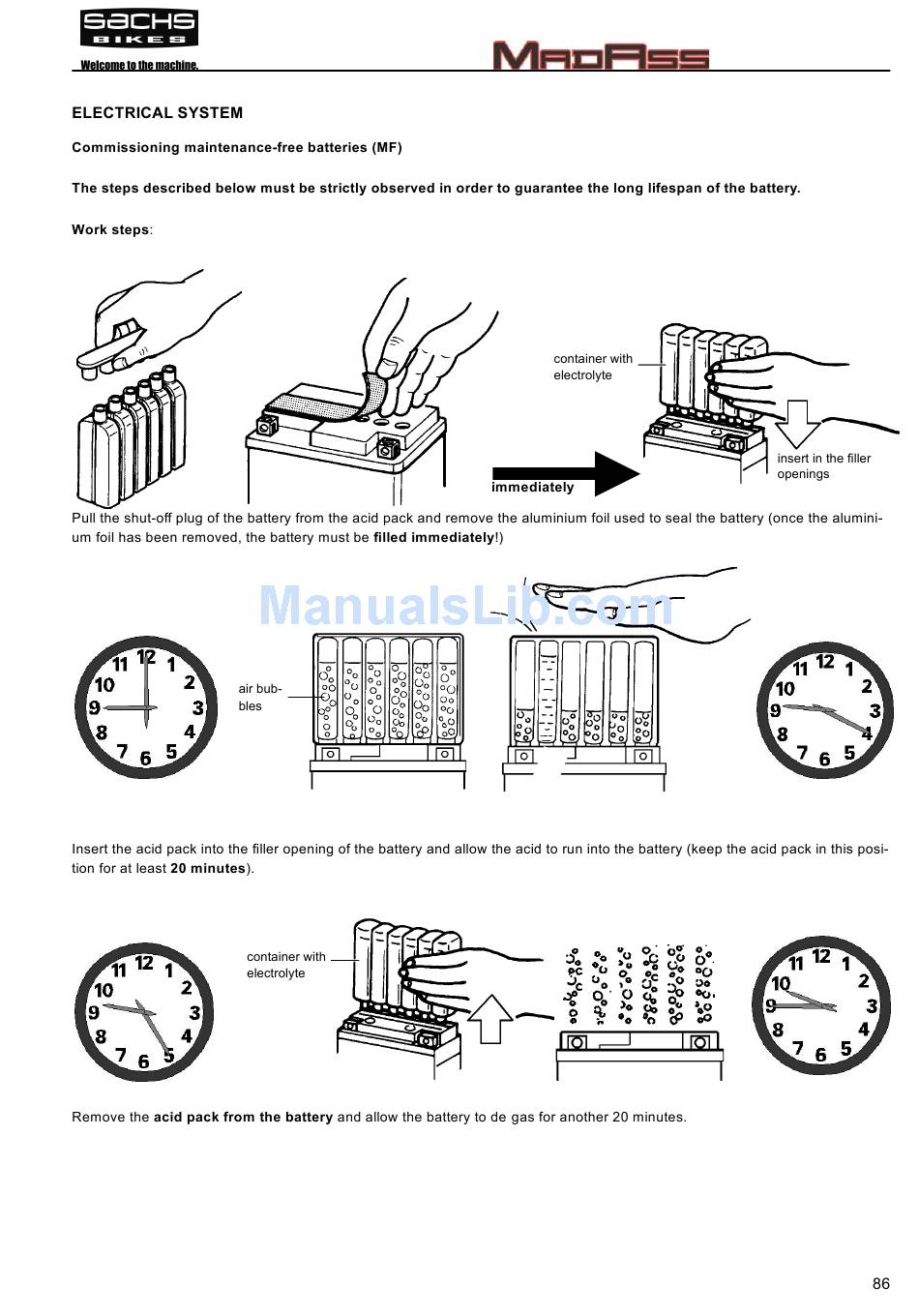 SACHS BIKES
Welcome to the machine.
MADASS

ELECTRICAL SYSTEM

Commissioning maintenance-free batteries (MF)

The steps described below must be strictly observed in order to guarantee the long lifespan of the battery.

Work steps:

container with electrolyte

immediately

insert in the filler openings

Pull the shut-off plug of the battery from the acid pack and remove the aluminium foil used to seal the battery (once the aluminium foil has been removed, the battery must be filled immediately!)

ManualsLib.com

12 1 2 3 4 5 6 7 8 9 10 11

air bubbles

12 1 2 3 4 5 6 7 8 9 10 11

Insert the acid pack into the filler opening of the battery and allow the acid to run into the battery (keep the acid pack in this position for at least 20 minutes).

12 1 2 3 4 5 6 7 8 9 10 11

container with electrolyte

12 1 2 3 4 5 6 7 8 9 10 11

Remove the acid pack from the battery and allow the battery to de gas for another 20 minutes.

86