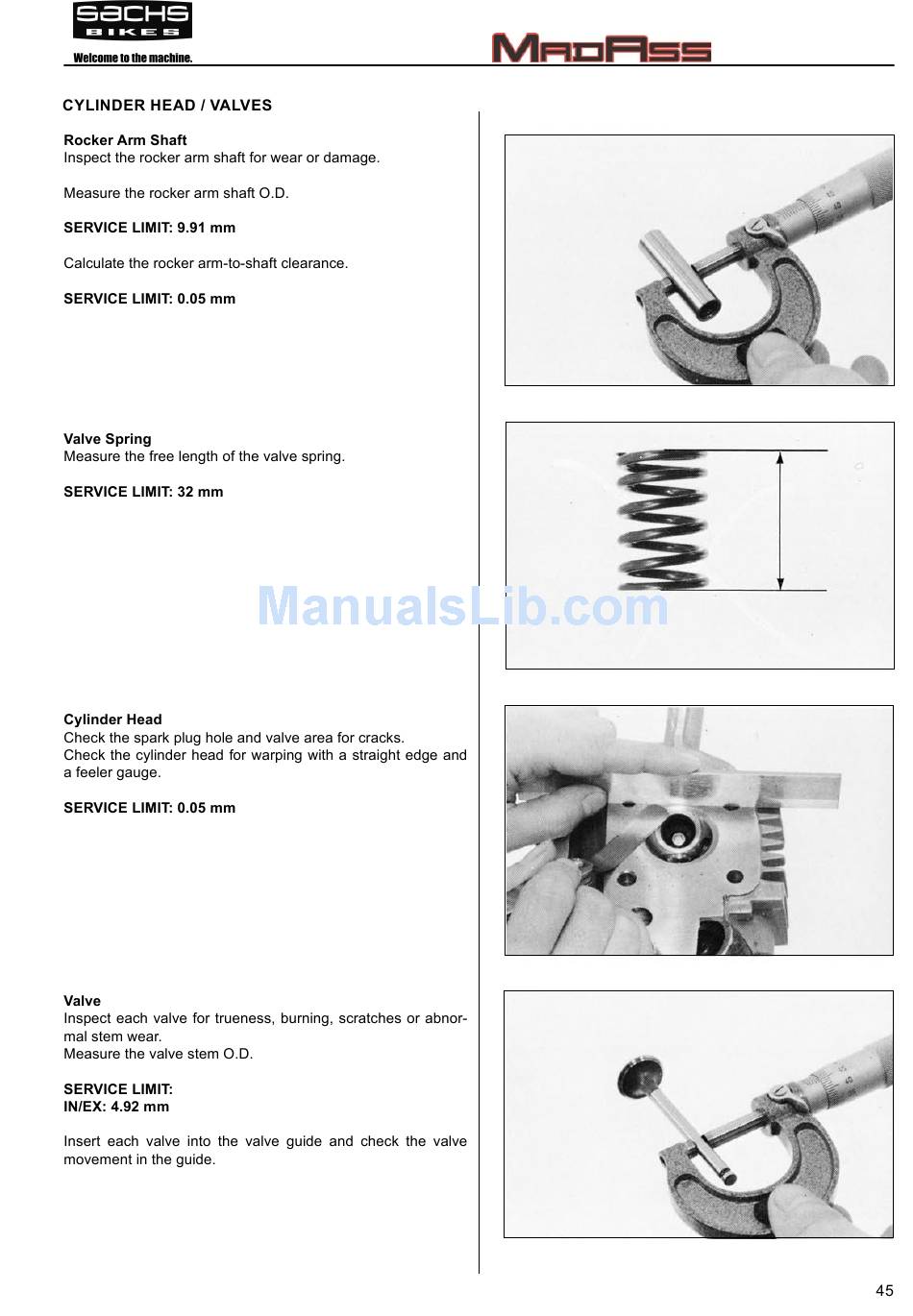 SACHS
BIKES
Welcome to the machine.

MADASS

CYLINDER HEAD / VALVES

Rocker Arm Shaft
Inspect the rocker arm shaft for wear or damage.

Measure the rocker arm shaft O.D.

SERVICE LIMIT: 9.91 mm

Calculate the rocker arm-to-shaft clearance.

SERVICE LIMIT: 0.05 mm

Valve Spring
Measure the free length of the valve spring.

SERVICE LIMIT: 32 mm

ManualsLib.com

Cylinder Head
Check the spark plug hole and valve area for cracks.
Check the cylinder head for warping with a straight edge and a feeler gauge.

SERVICE LIMIT: 0.05 mm

Valve
Inspect each valve for trueness, burning, scratches or abnormal stem wear.
Measure the valve stem O.D.

SERVICE LIMIT:
IN/EX: 4.92 mm

Insert each valve into the valve guide and check the valve movement in the guide.

45