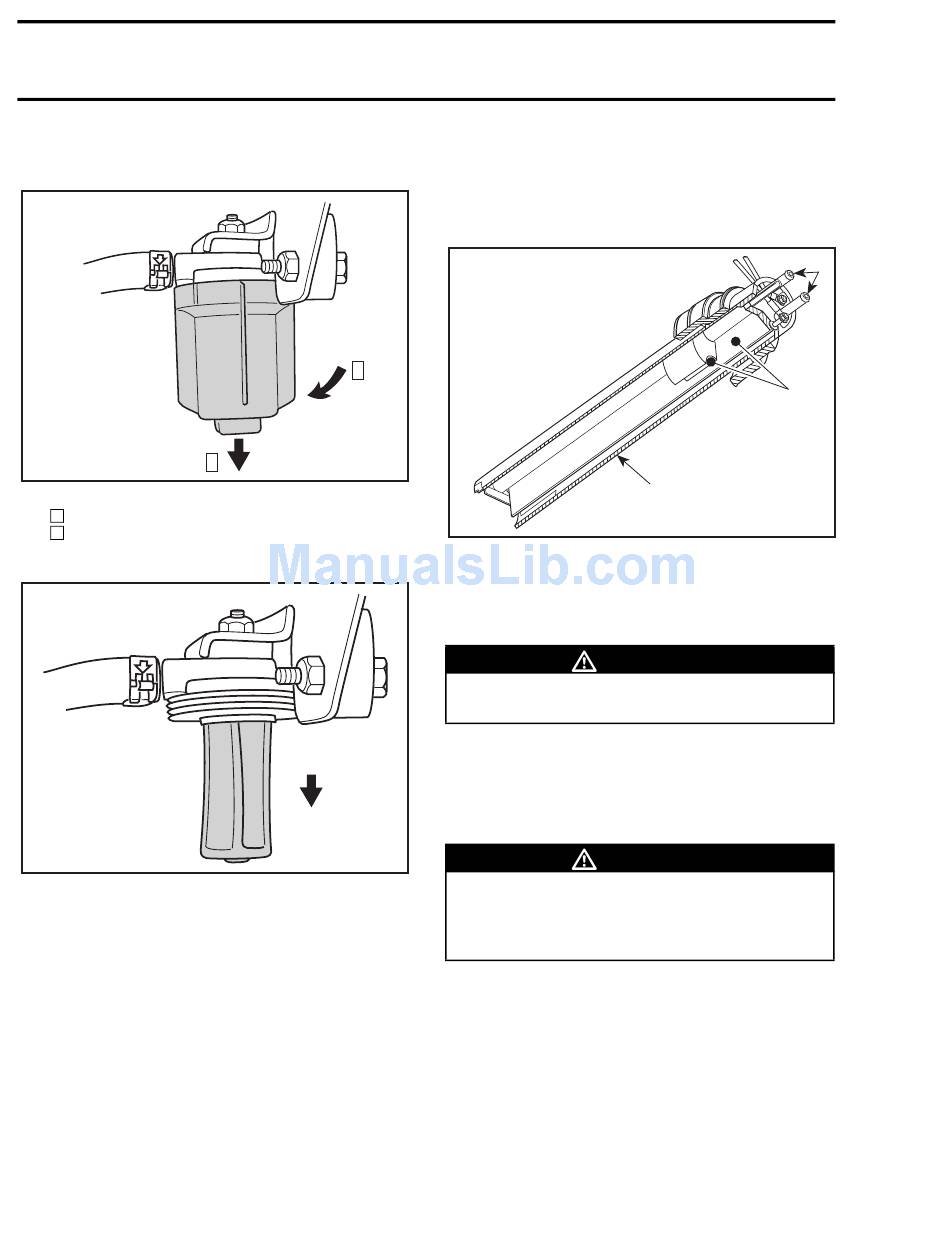 ManualsLib.com