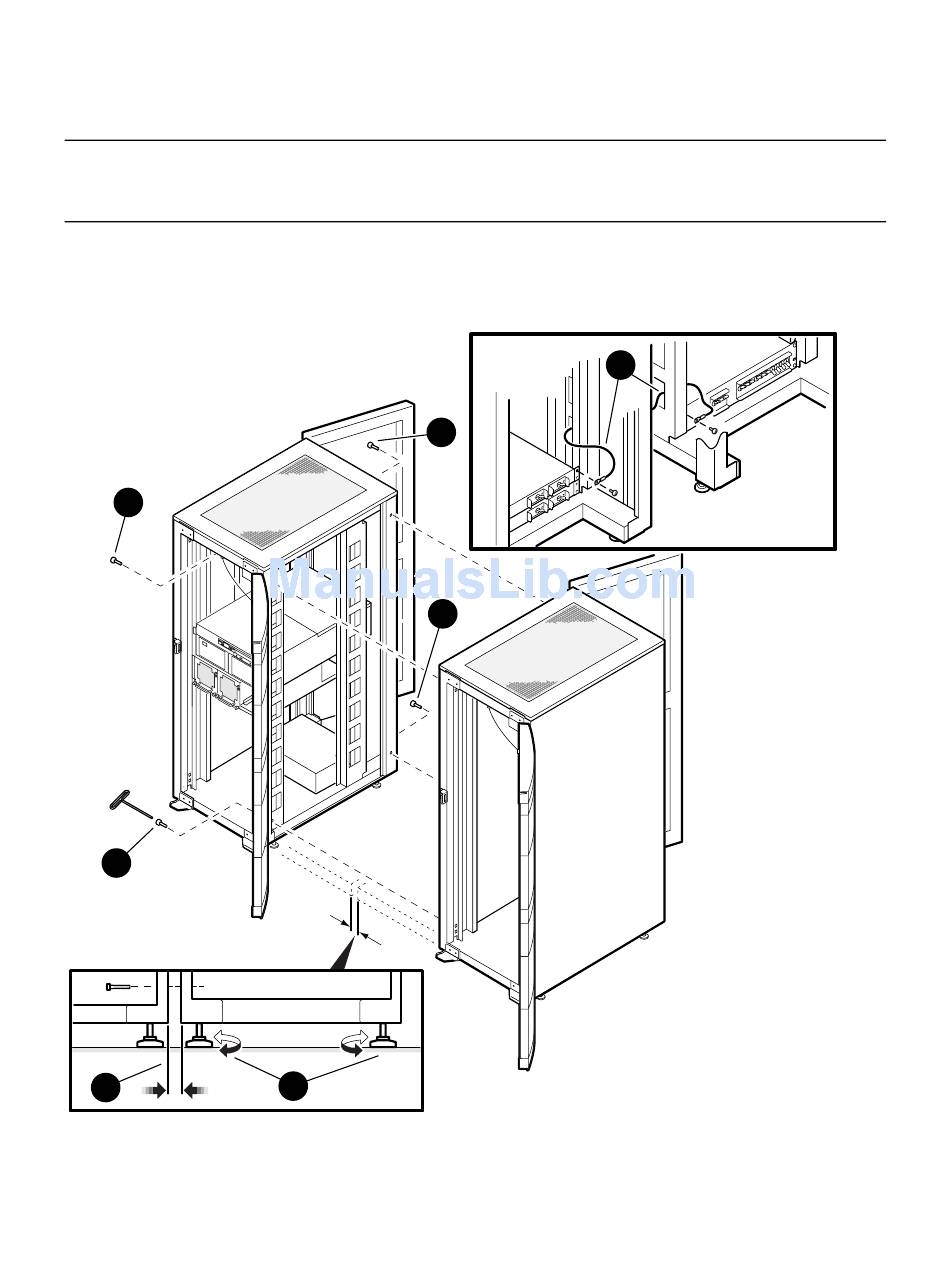 ManualsLib.com