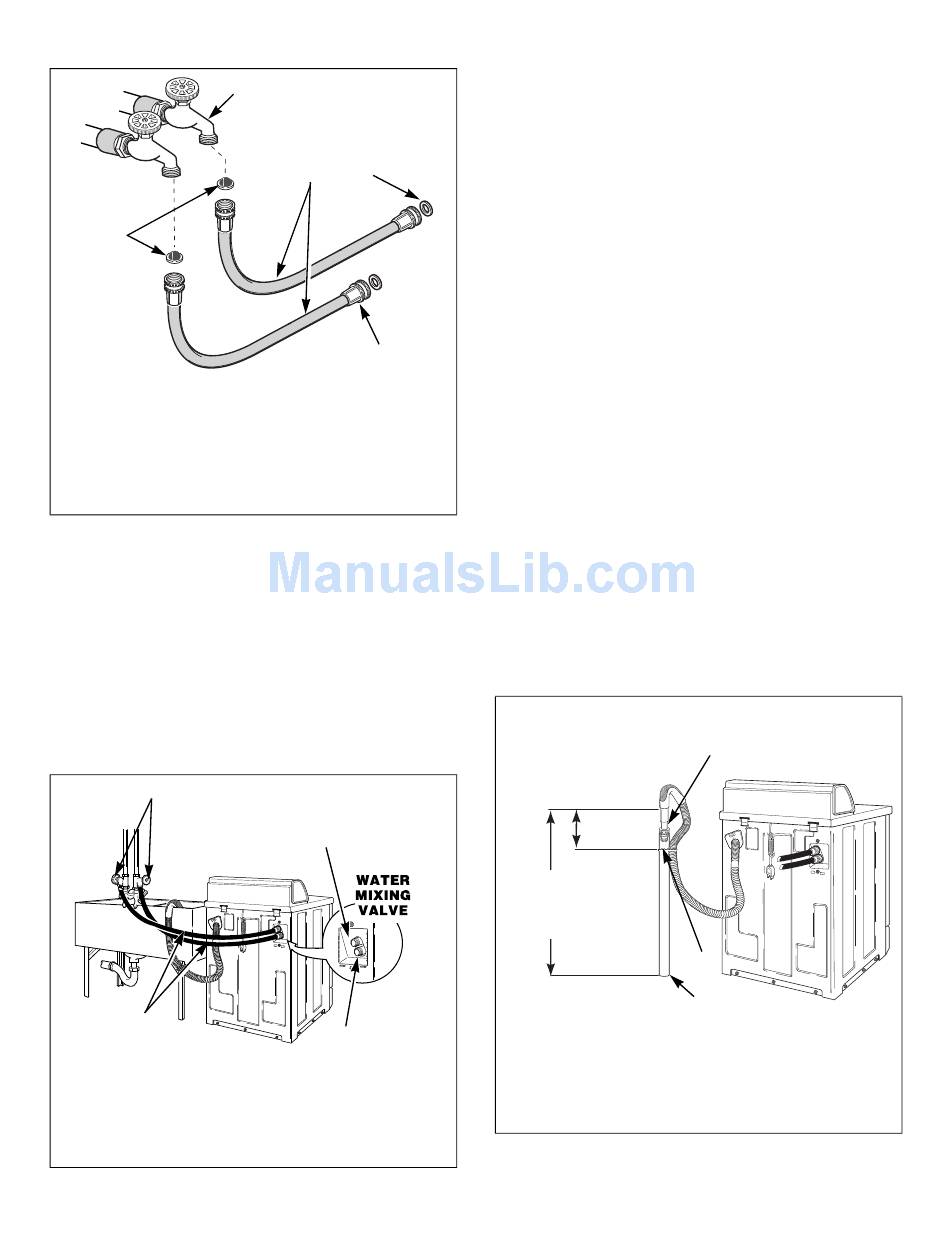 ManualsLib.com

WATER MIXING VALVE