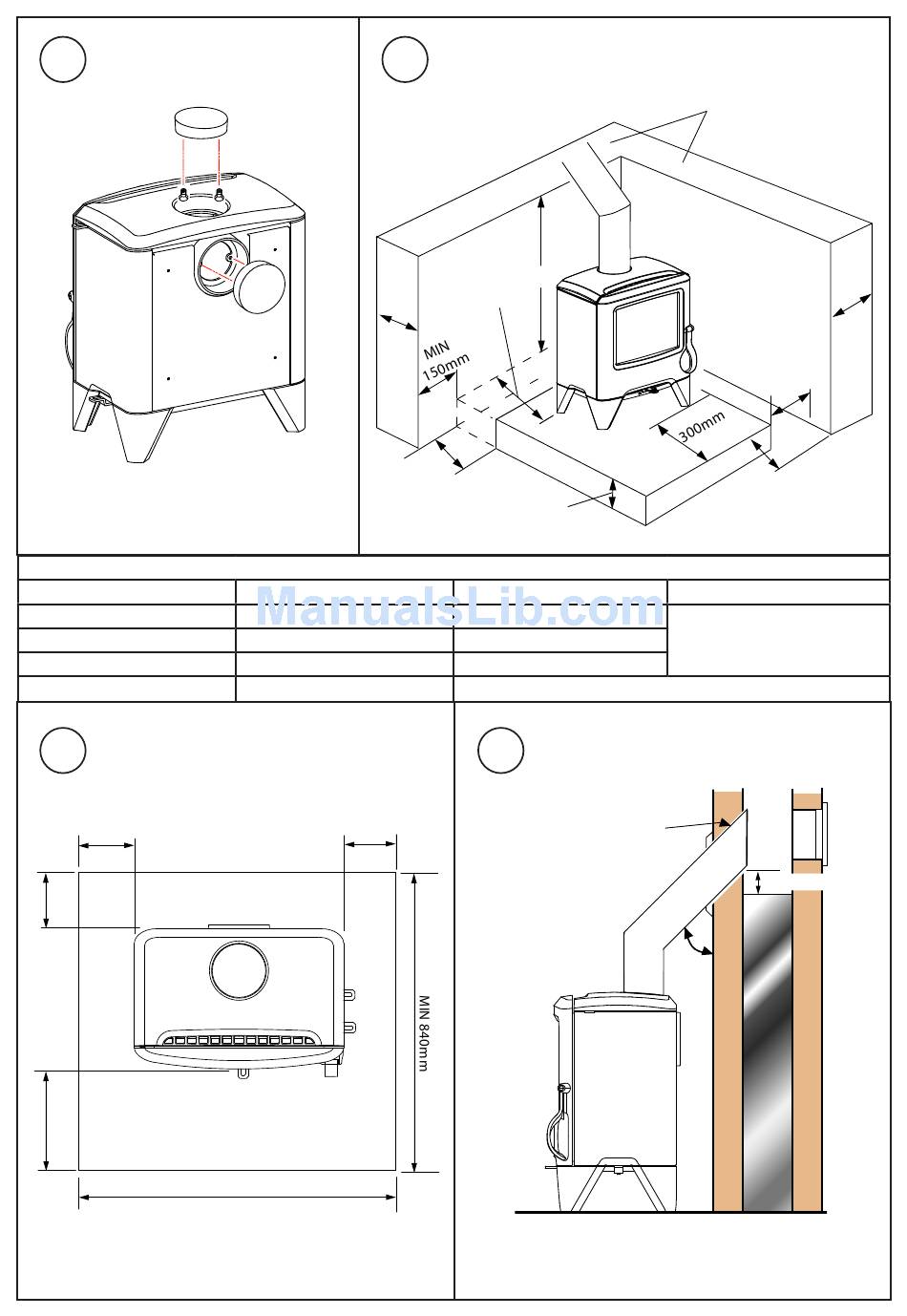 MIN 150mm

300mm

ManualsLib.com

MIN 840mm