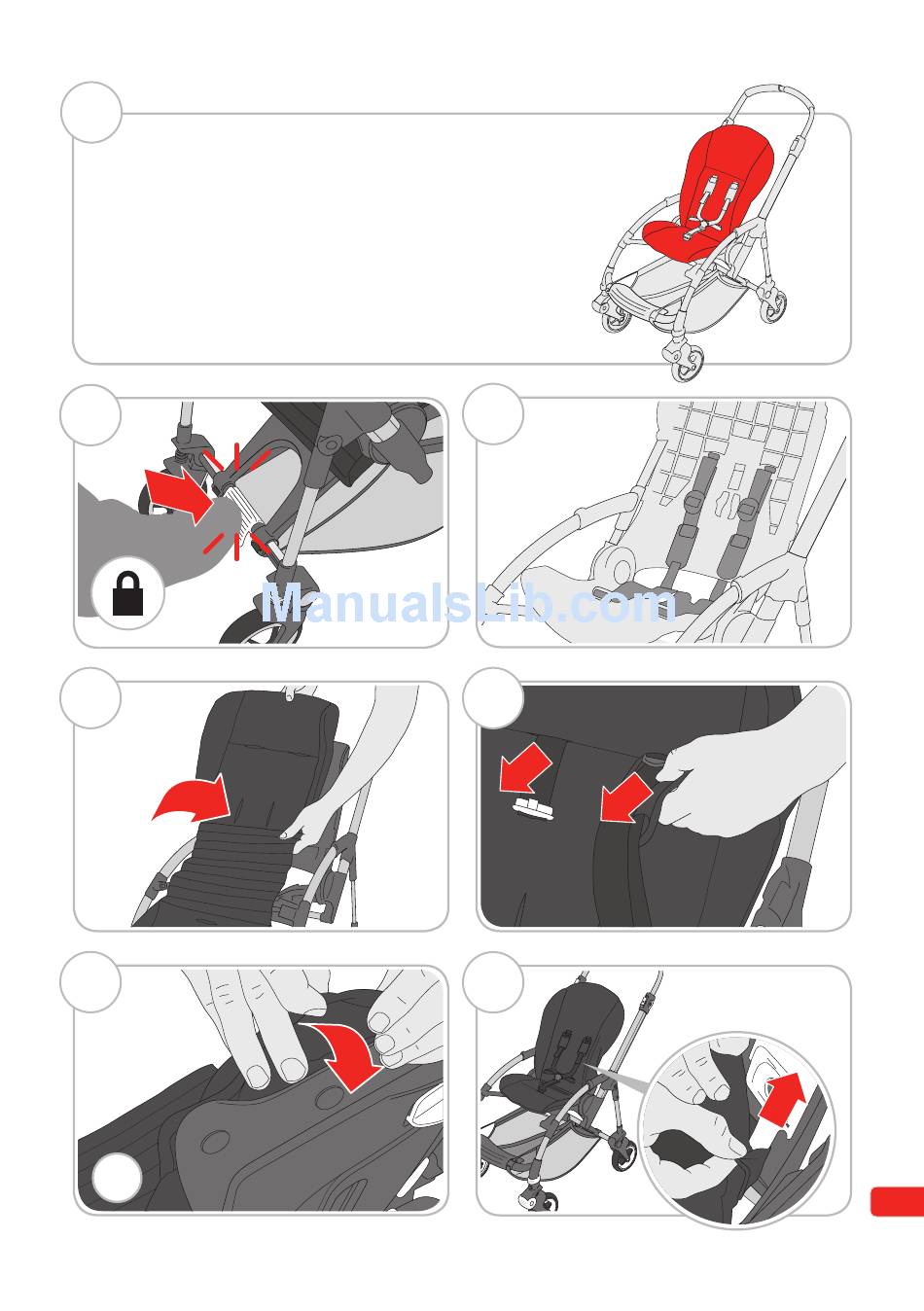 ManualsLib.com