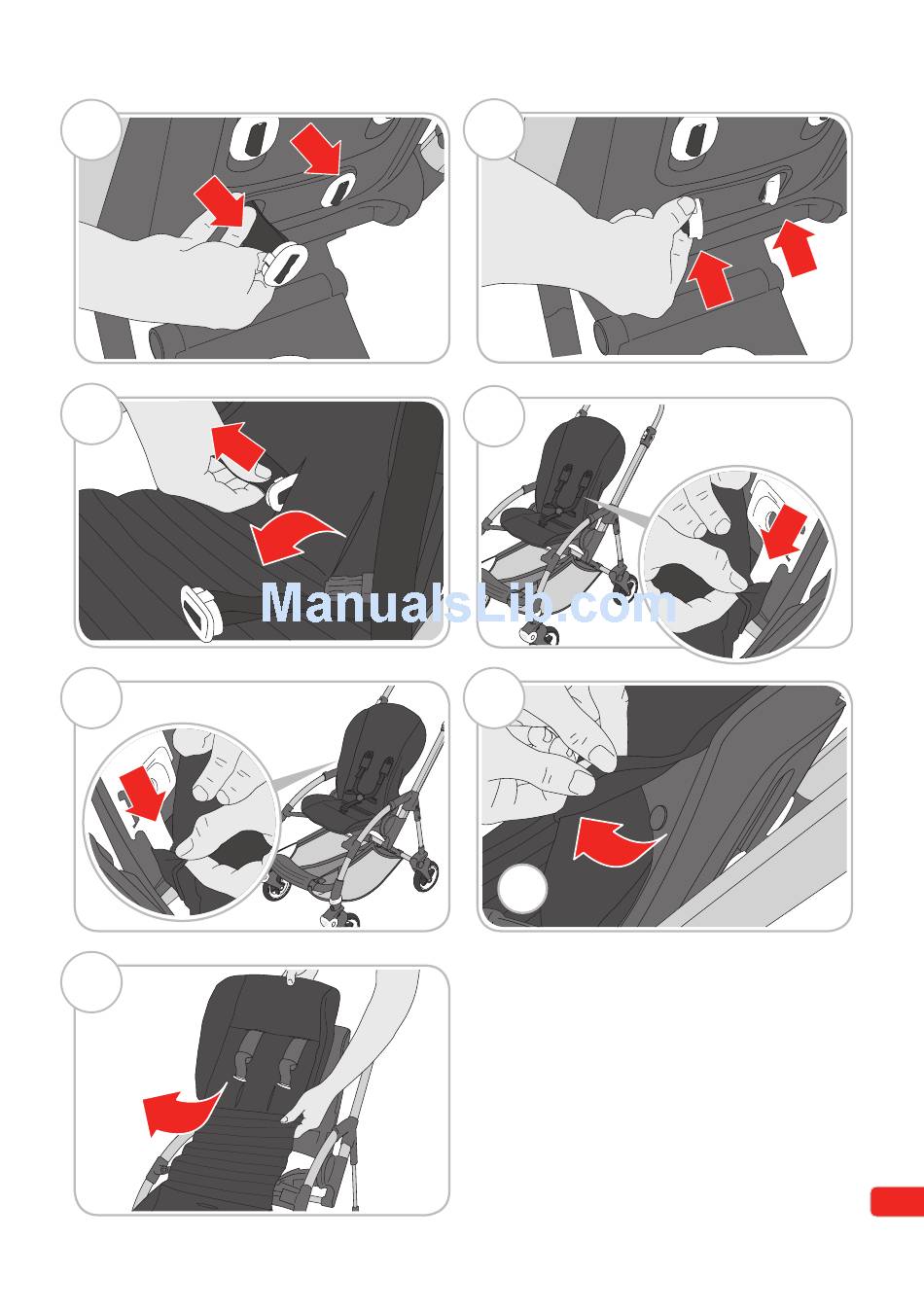 ManualsLib.com