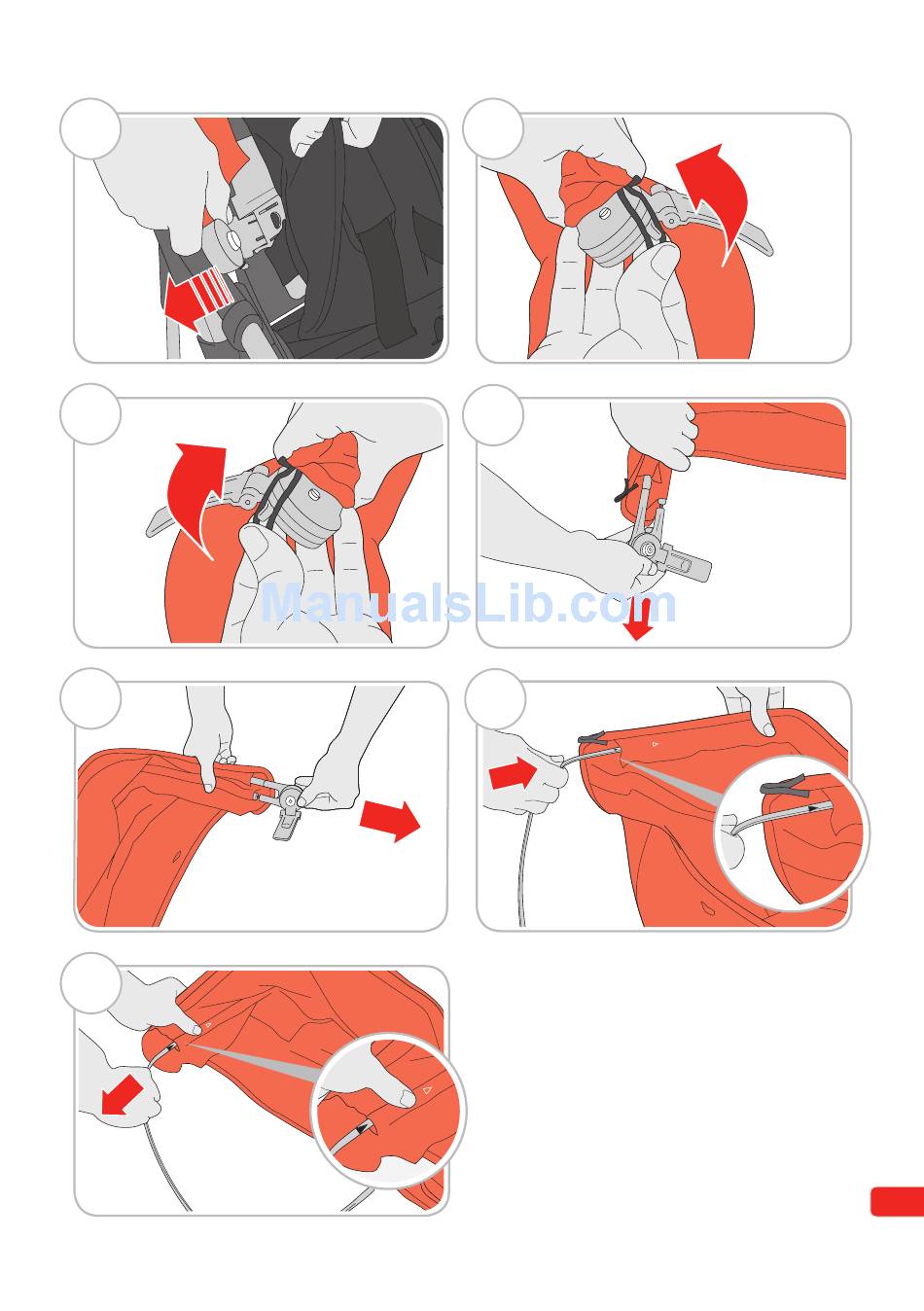 ManualsLib.com