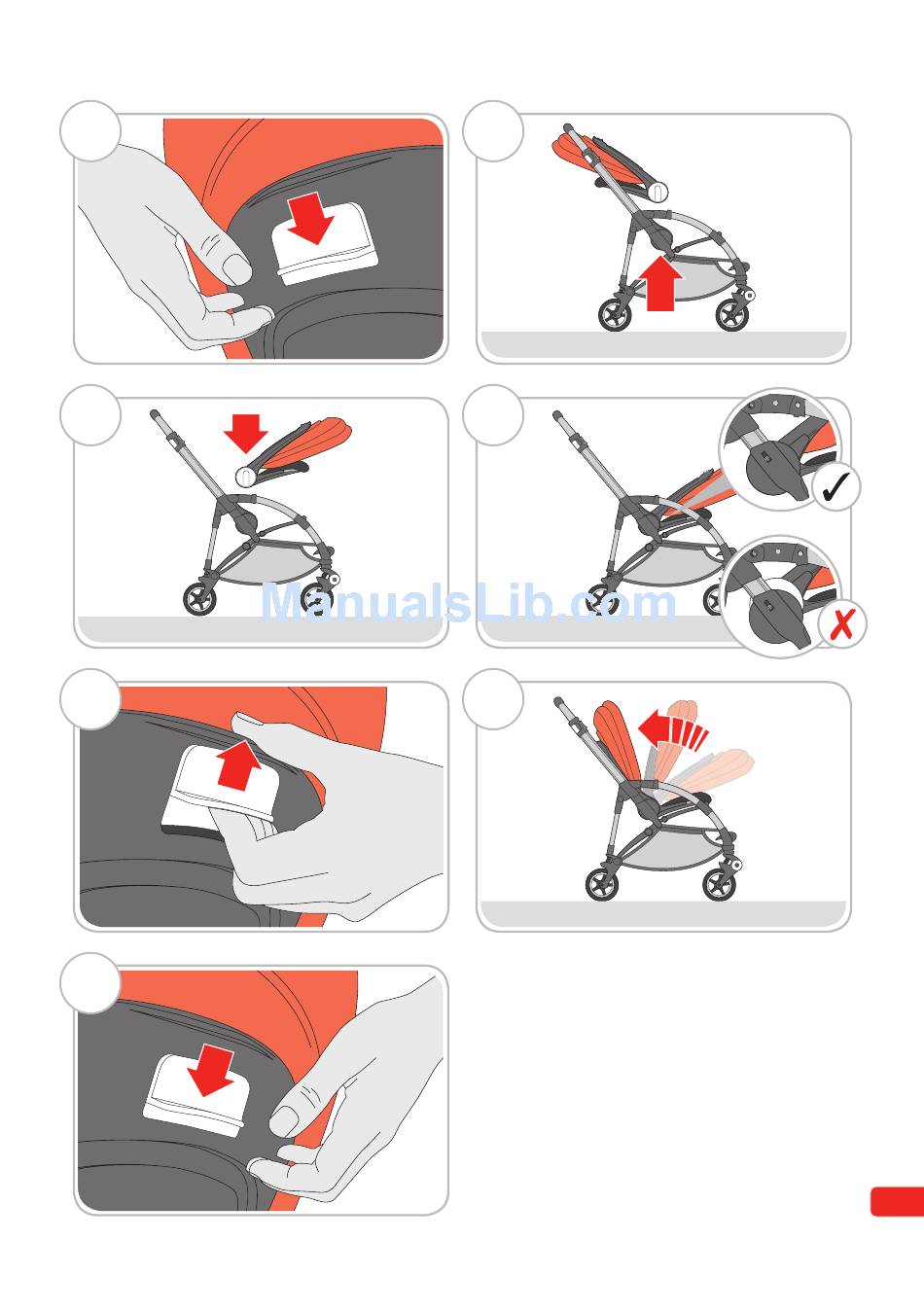 ManualsLib.com