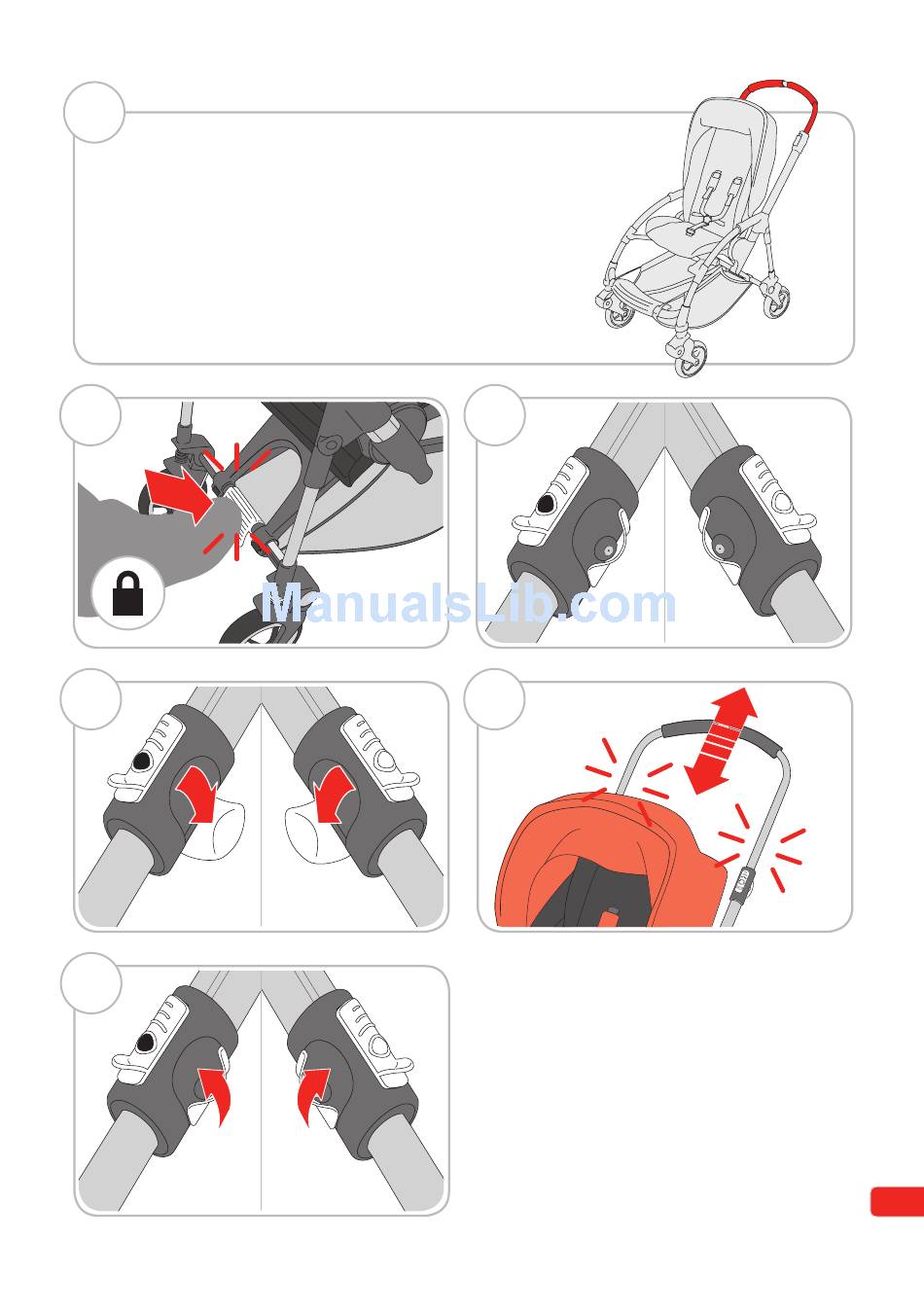 ManualsLib.com