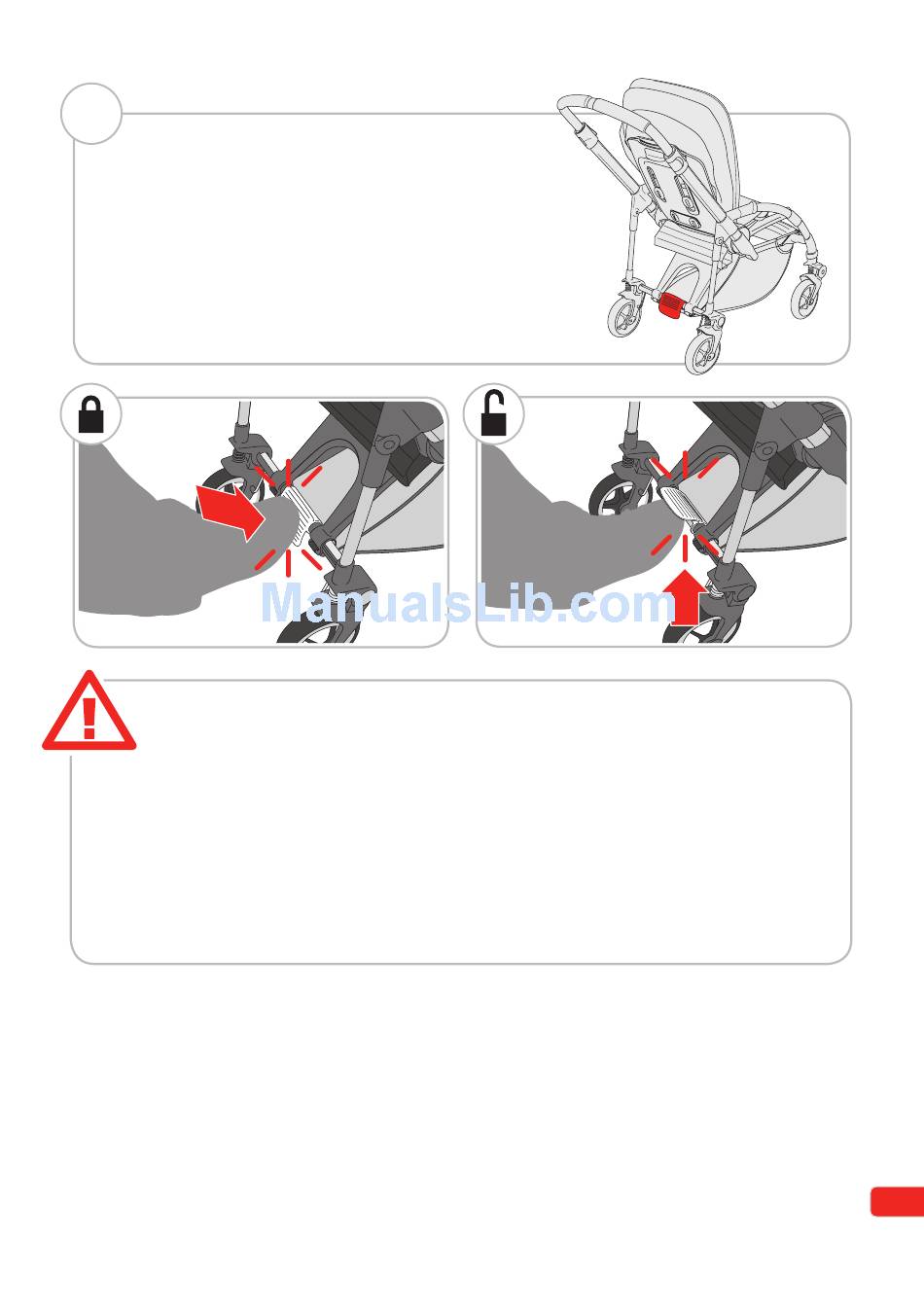 ManualsLib.com