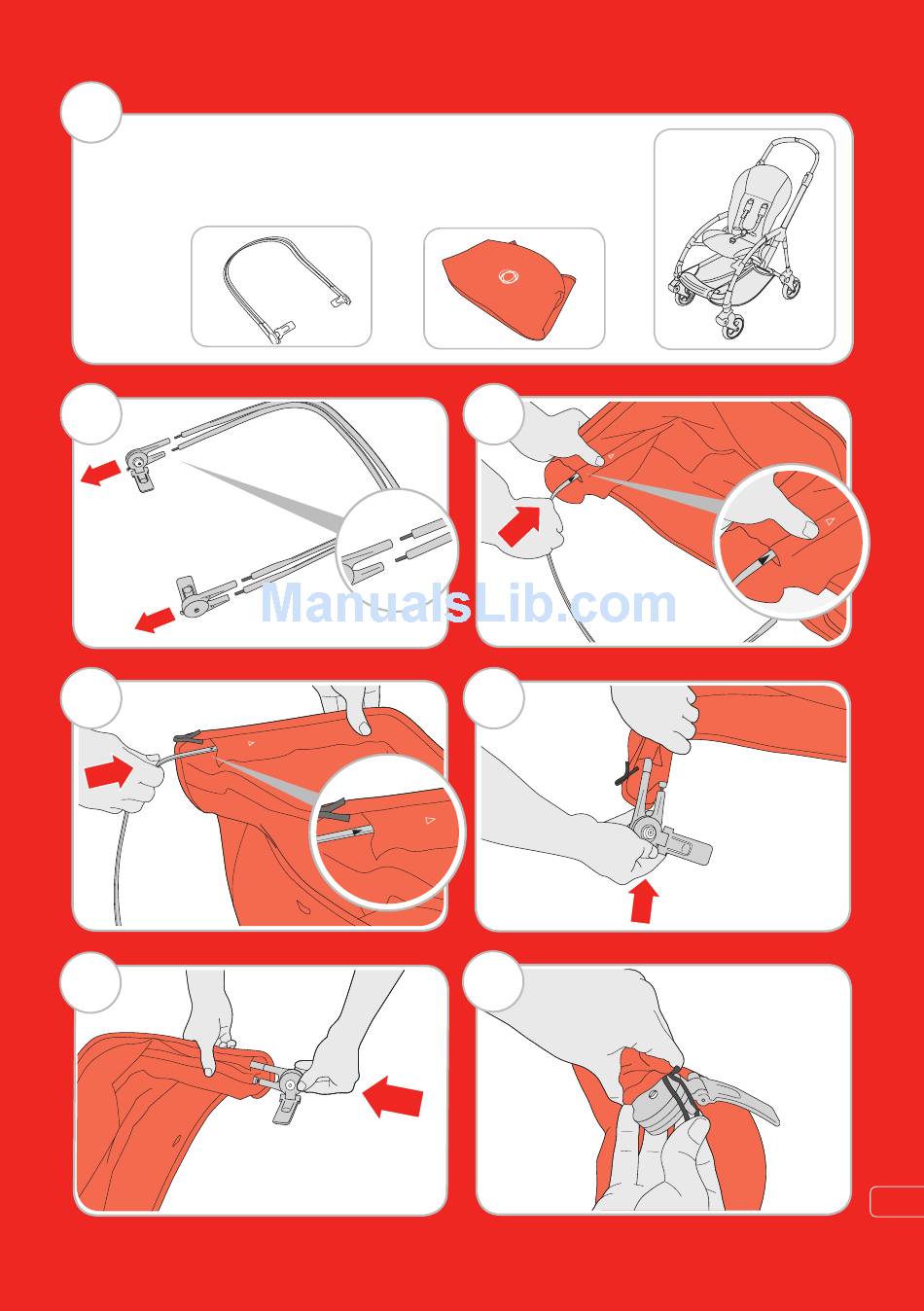 ManualsLib.com