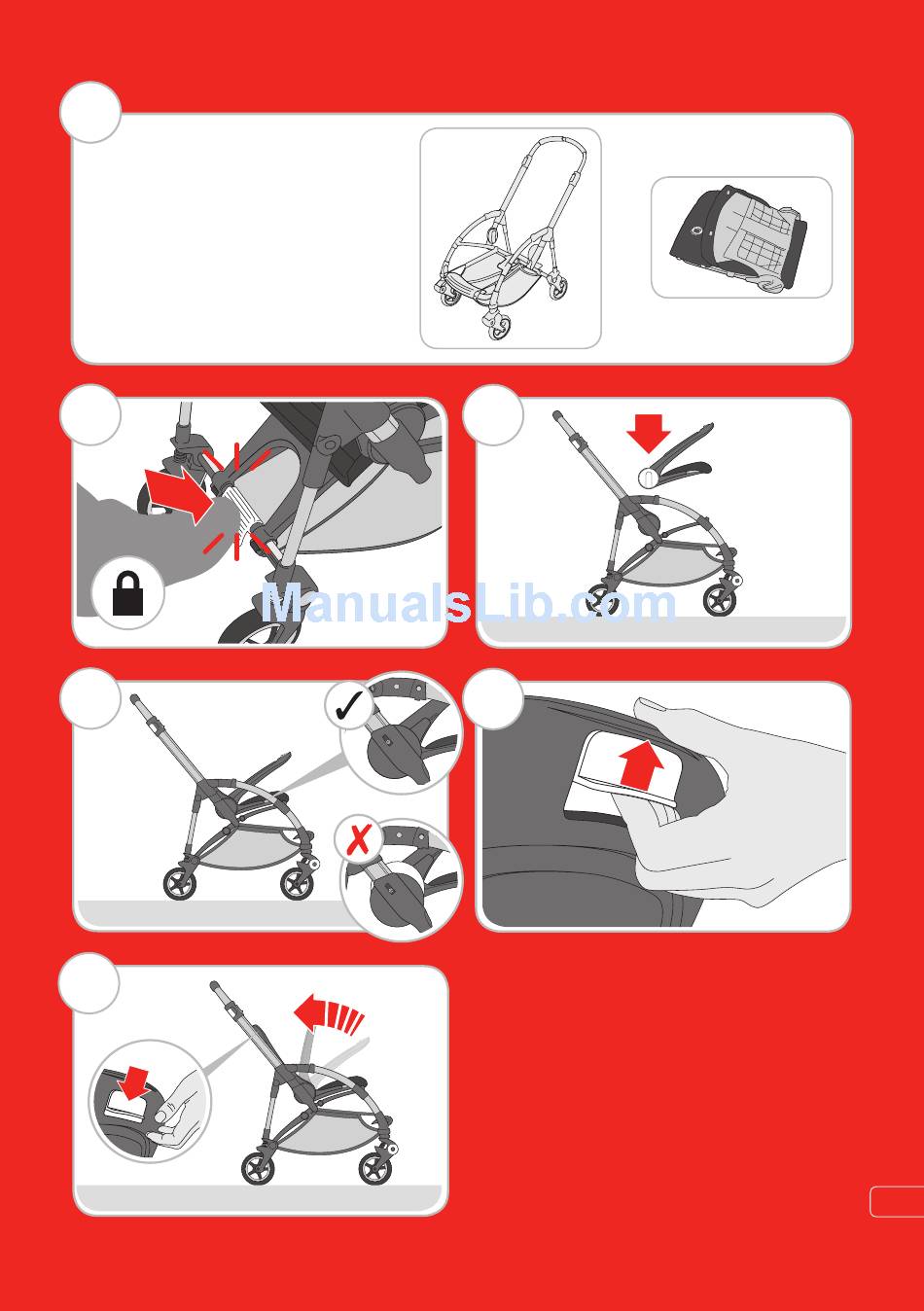 ManualsLib.com