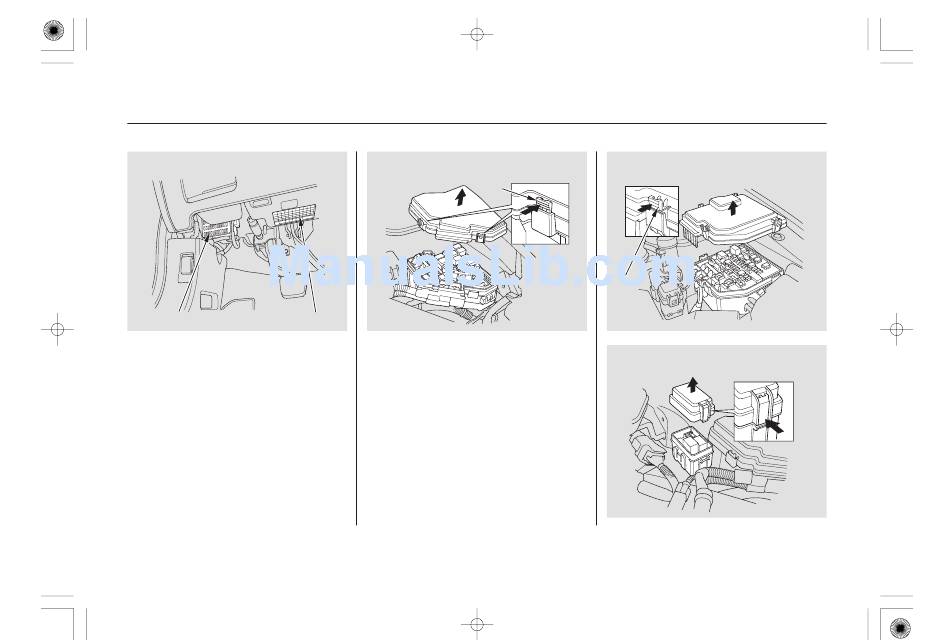 ManualsLib.com