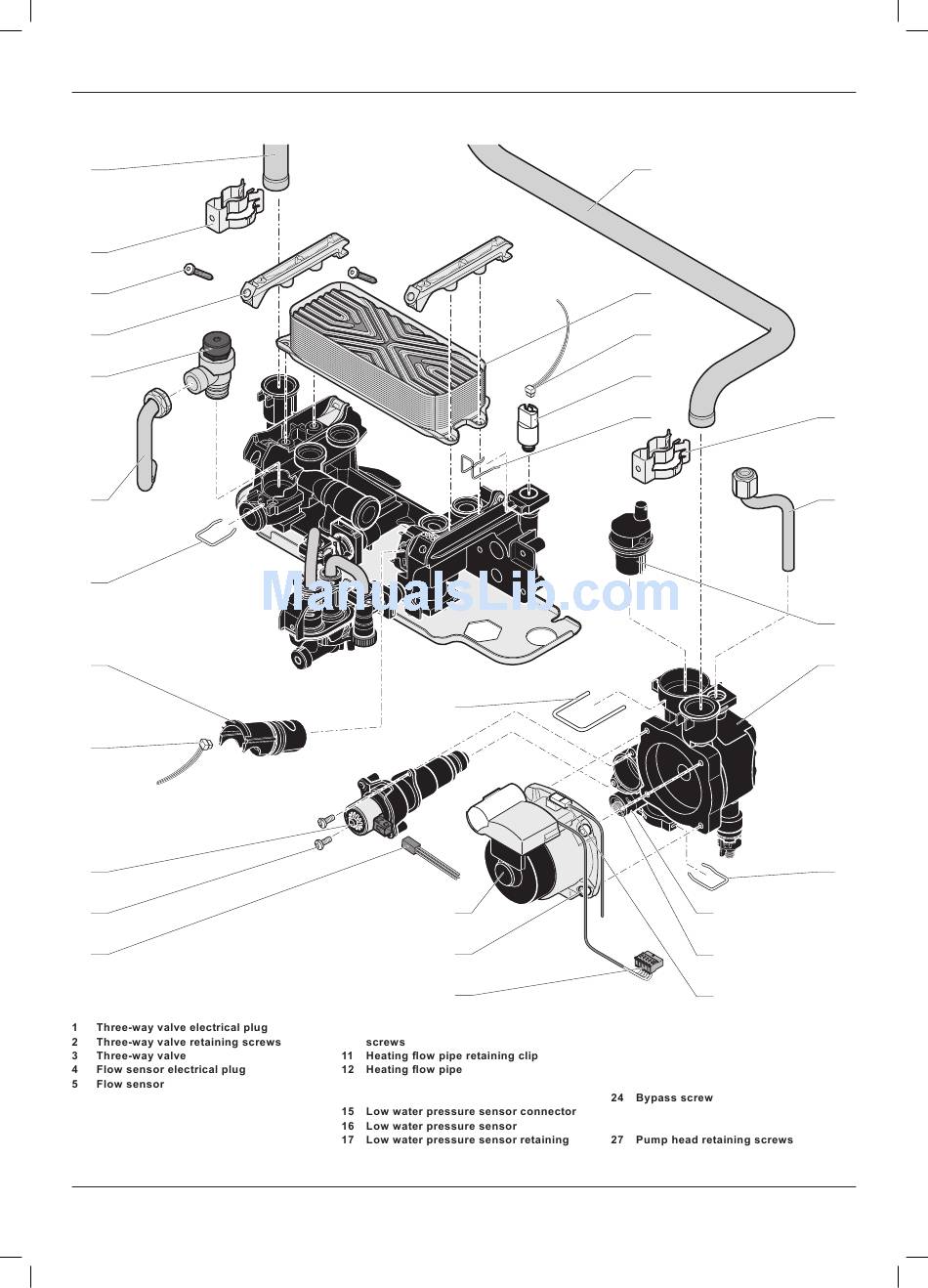 ManualsLib.com

1 Three-way valve electrical plug
2 Three-way valve retaining screws
3 Three-way valve
4 Flow sensor electrical plug
5 Flow sensor

screws
11 Heating flow pipe retaining clip
12 Heating flow pipe

15 Low water pressure sensor connector
16 Low water pressure sensor
17 Low water pressure sensor retaining

24 Bypass screw

27 Pump head retaining screws