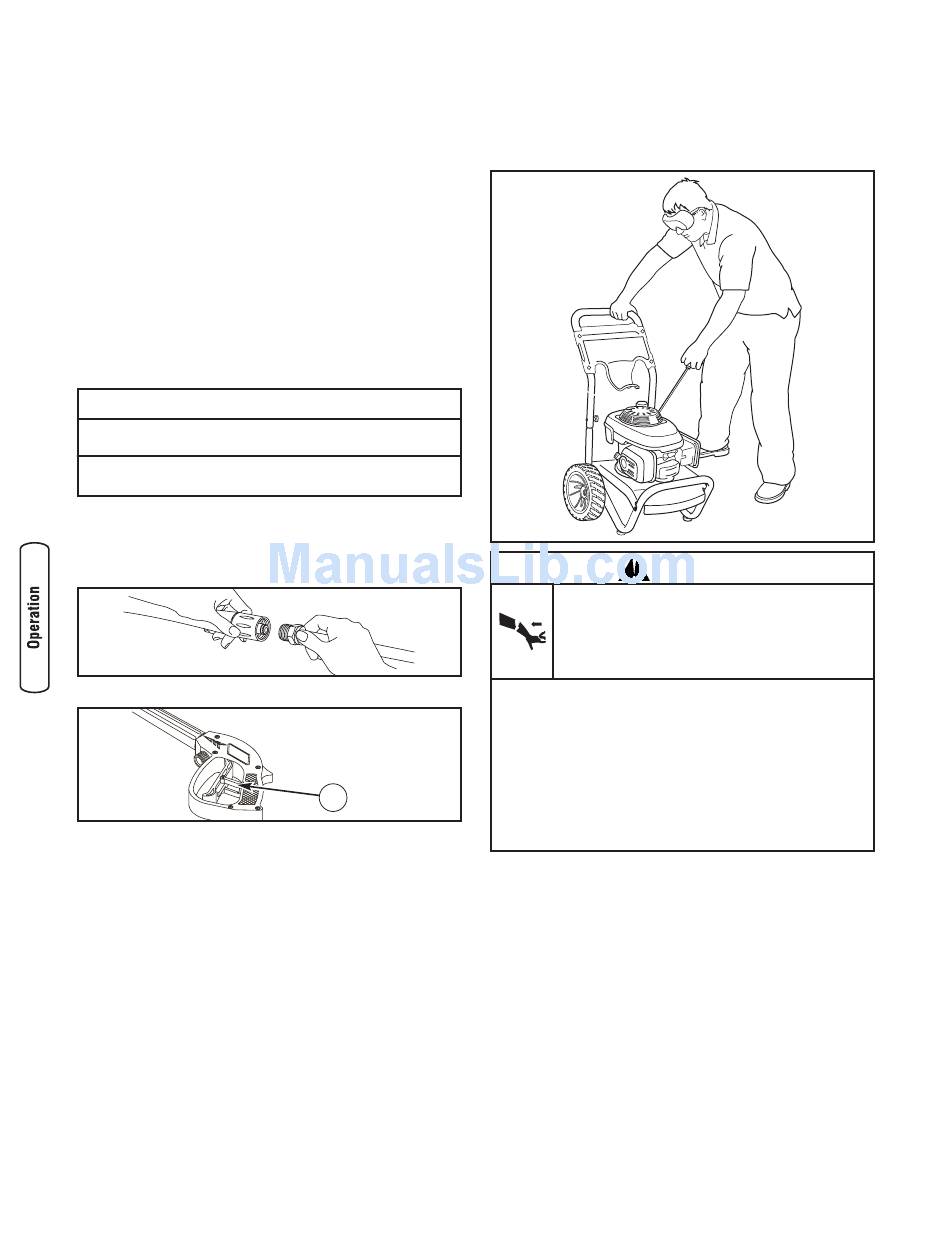 ManualsLib.com

Operation