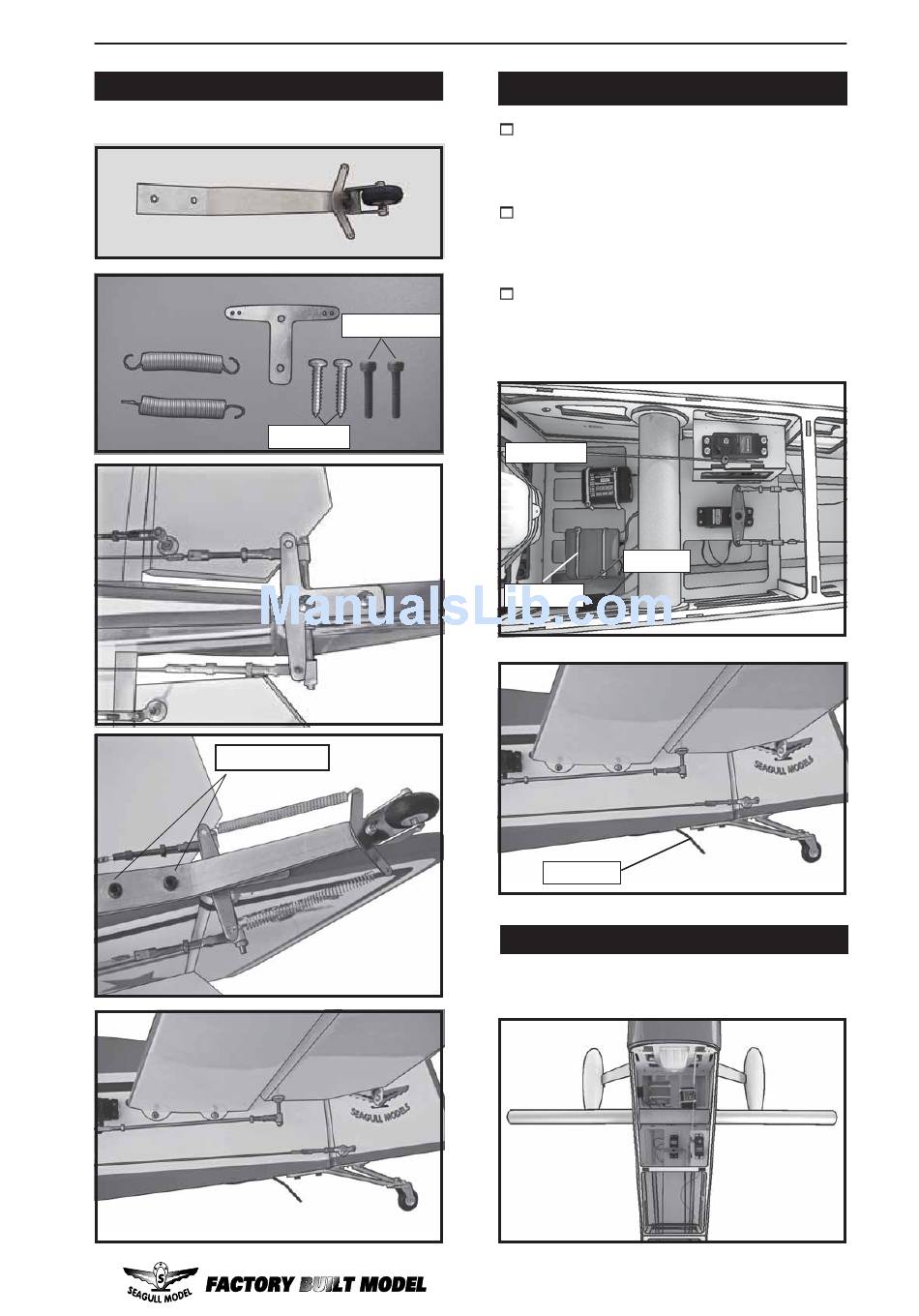 ManualsLib.com

SEAGULL MODELS

SEAGULL MODELS

SEAGULL MODEL FACTORY BUILT MODEL