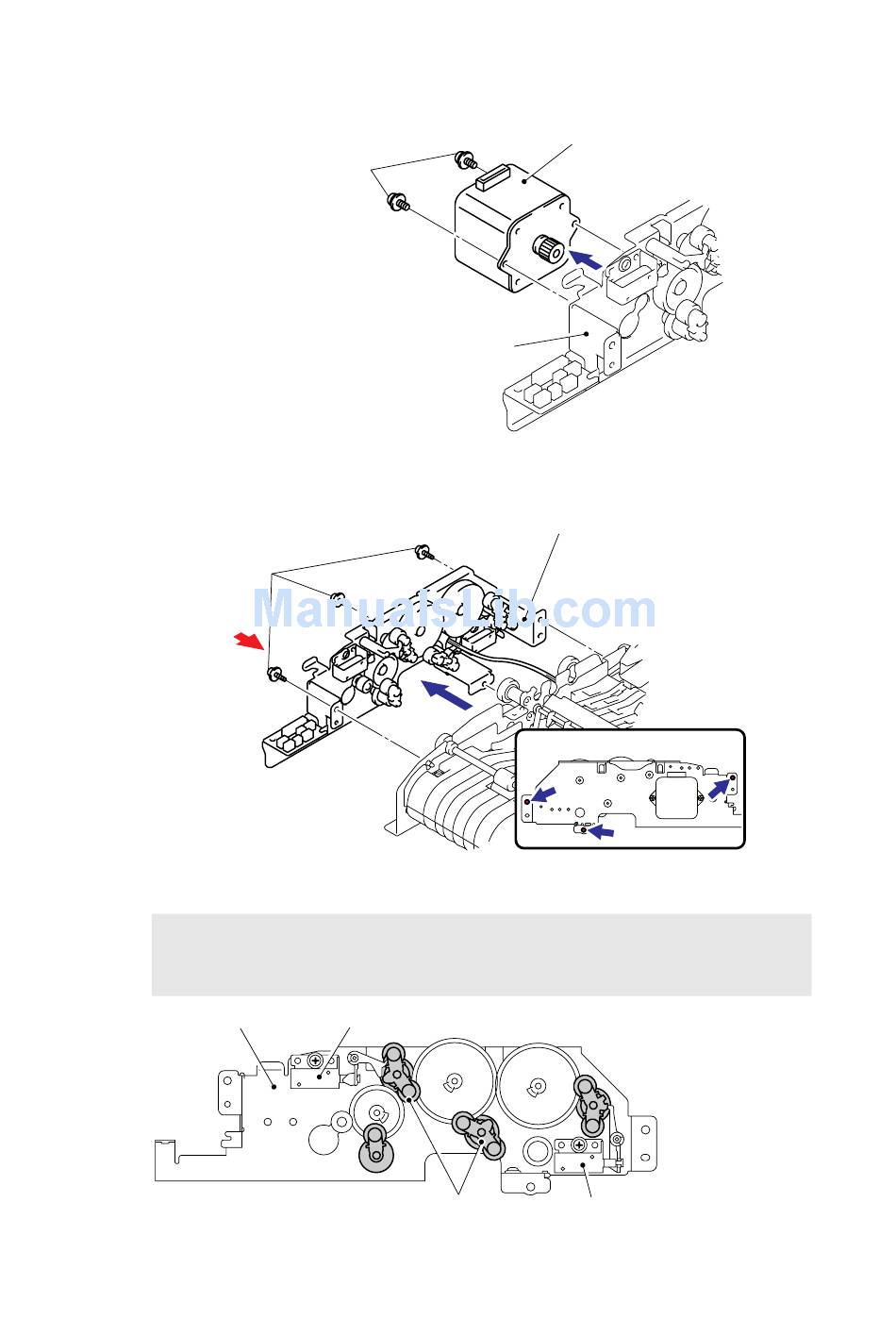 ManualsLib.com