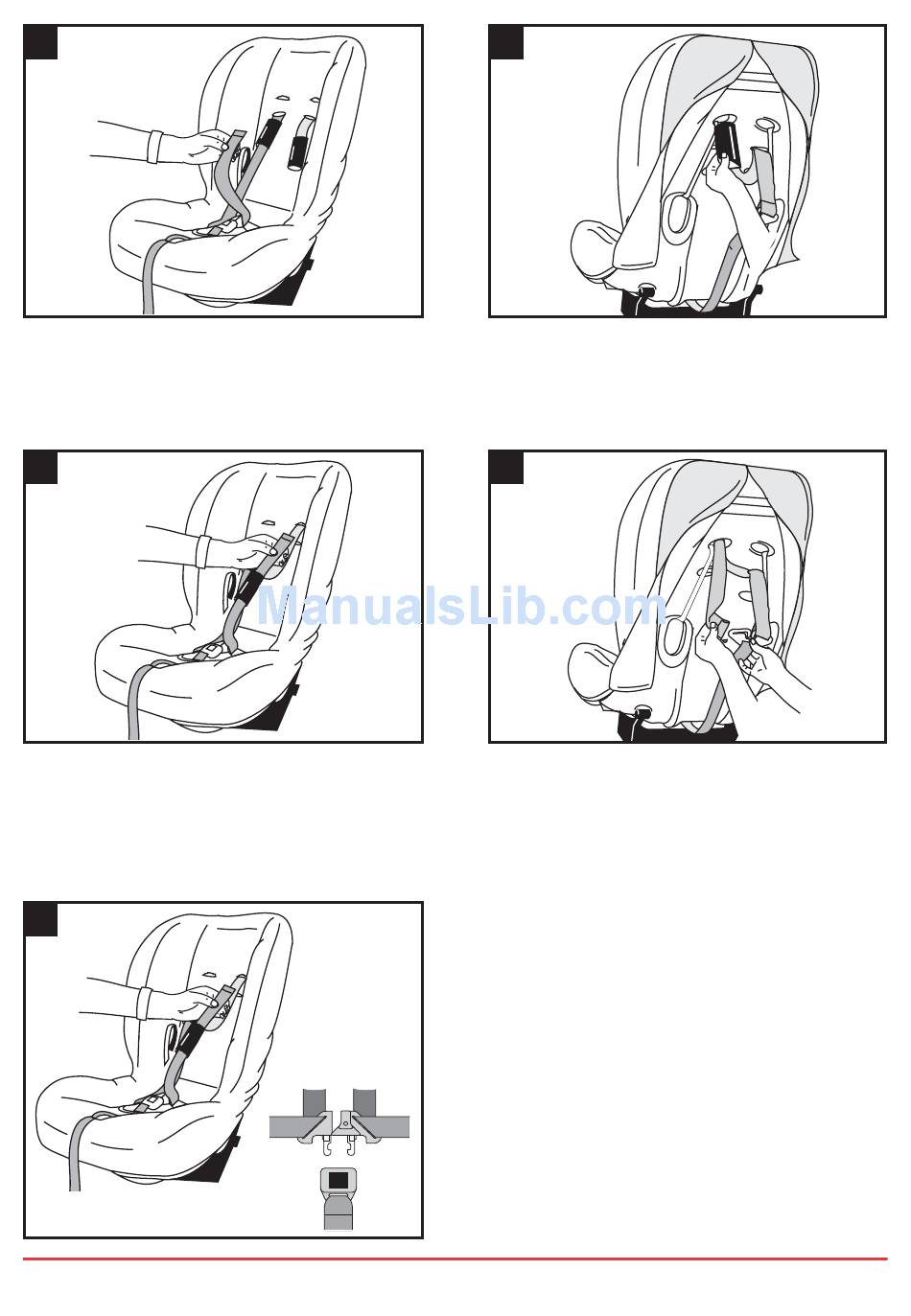 ManualsLib.com