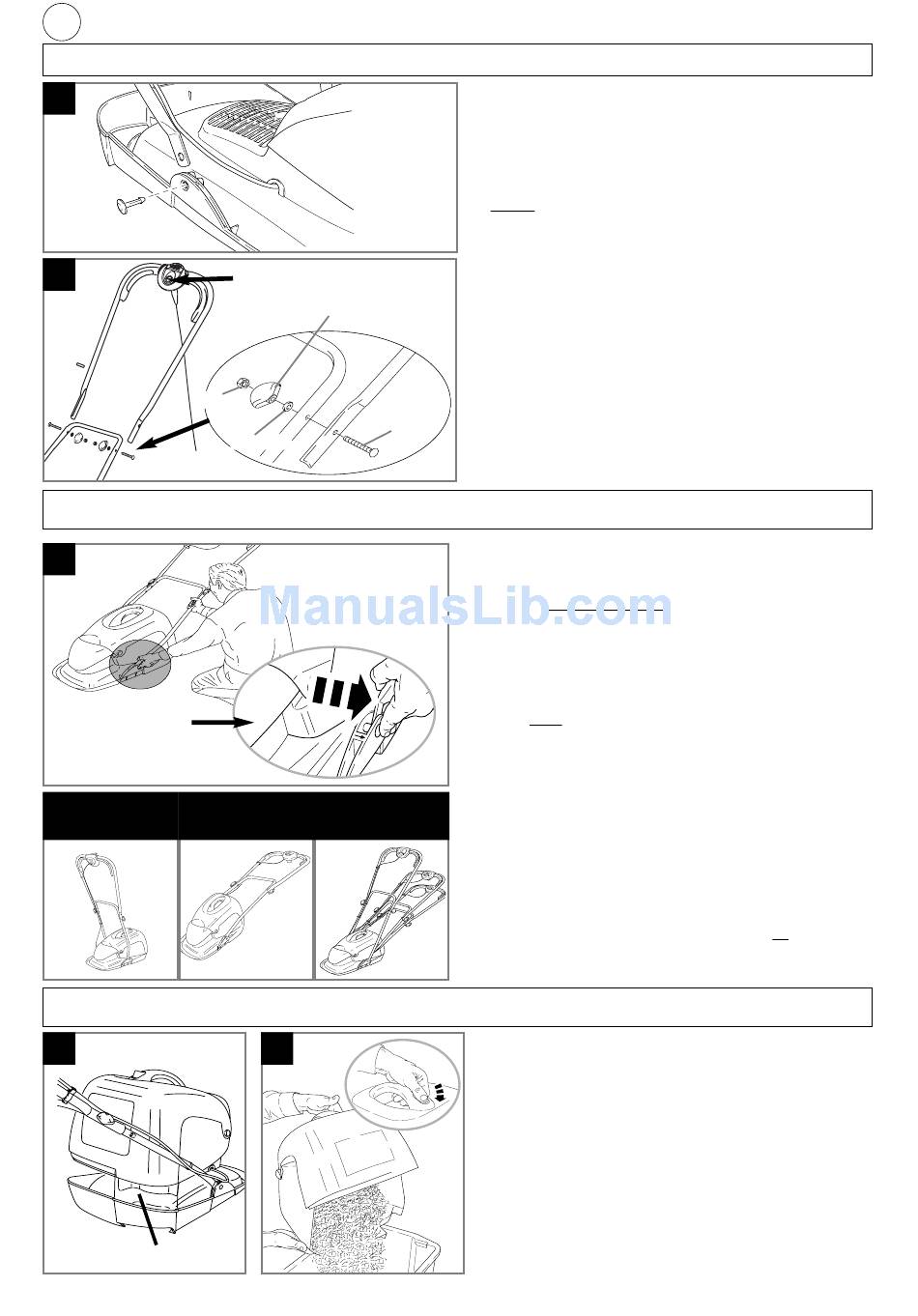 ManualsLib.com