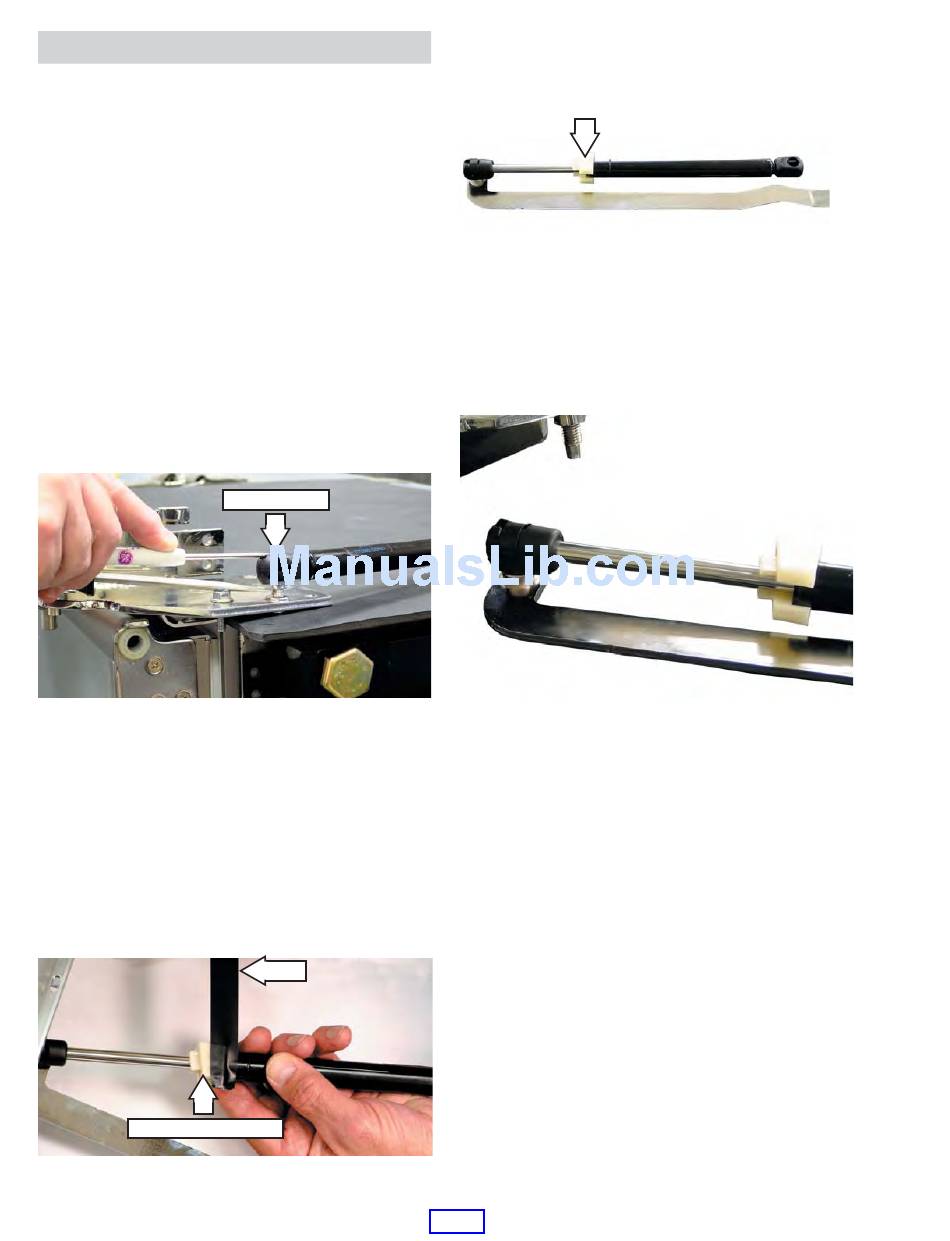 ManualsLib.com