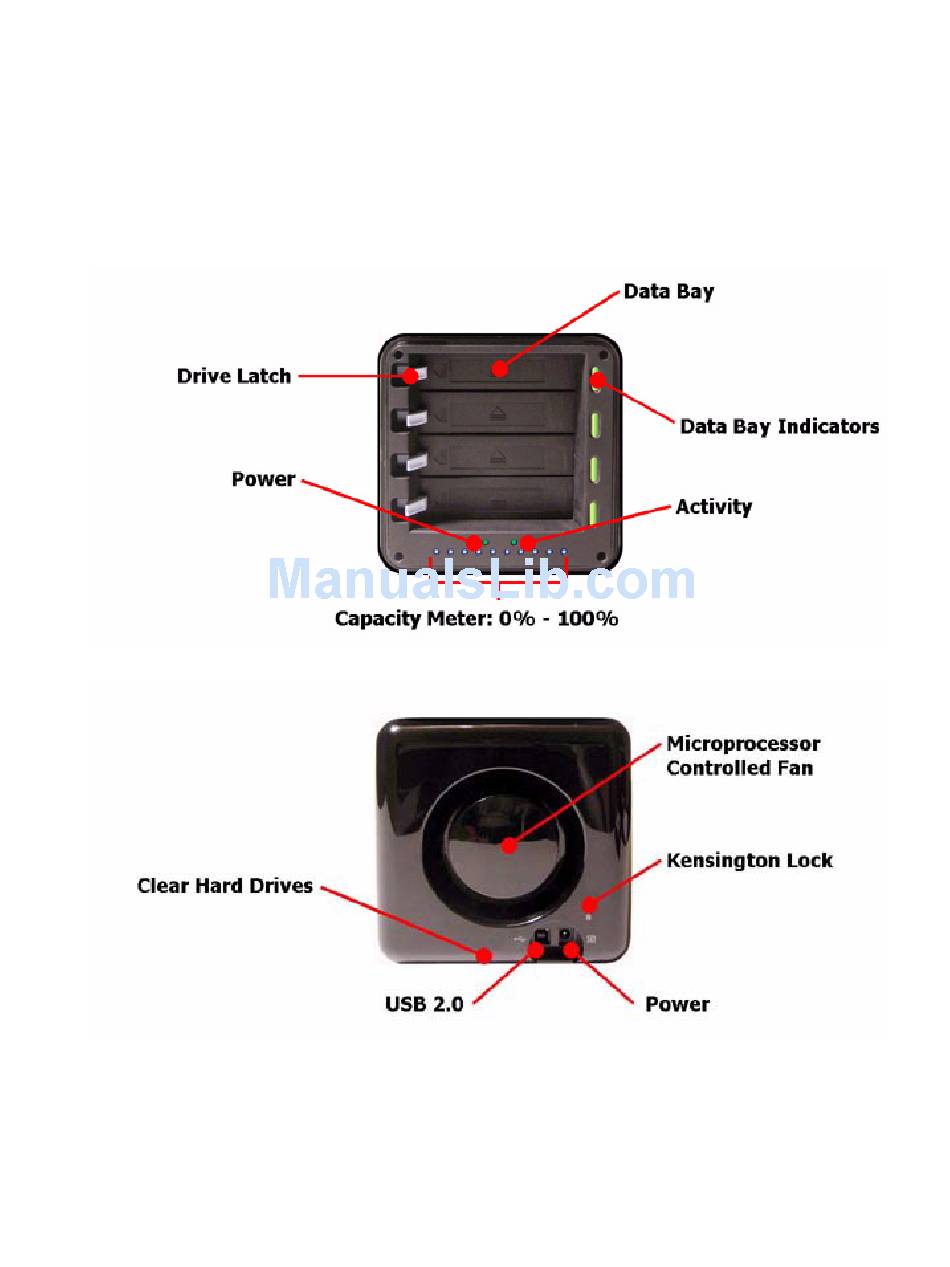 Data Bay

Drive Latch

Data Bay Indicators

Power

Activity

ManualsLib.com

Capacity Meter: 0% - 100%

Microprocessor Controlled Fan

Kensington Lock

Clear Hard Drives

USB 2.0

Power